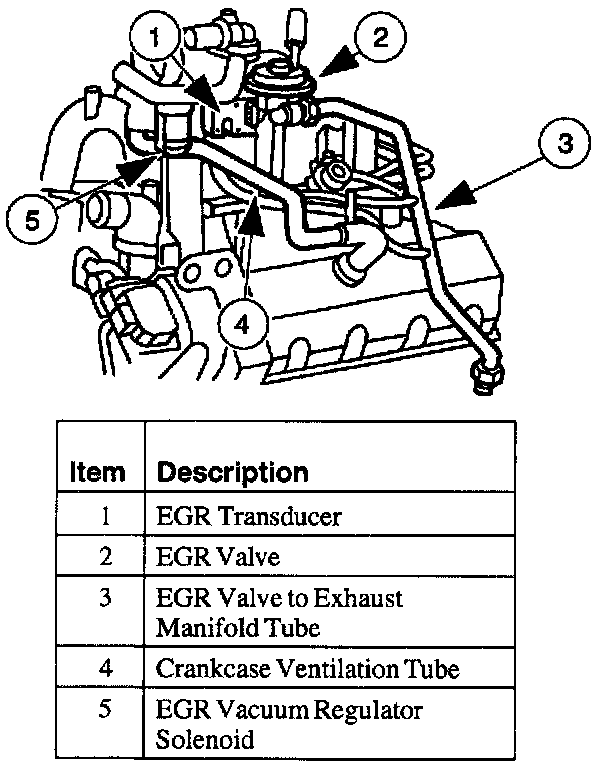 1
2
3
5
4

| Item | Description |
|---|---|
| 1 | EGR Transducer |
| 2 | EGR Valve |
| 3 | EGR Valve to Exhaust Manifold Tube |
| 4 | Crankcase Ventilation Tube |
| 5 | EGR Vacuum Regulator Solenoid |