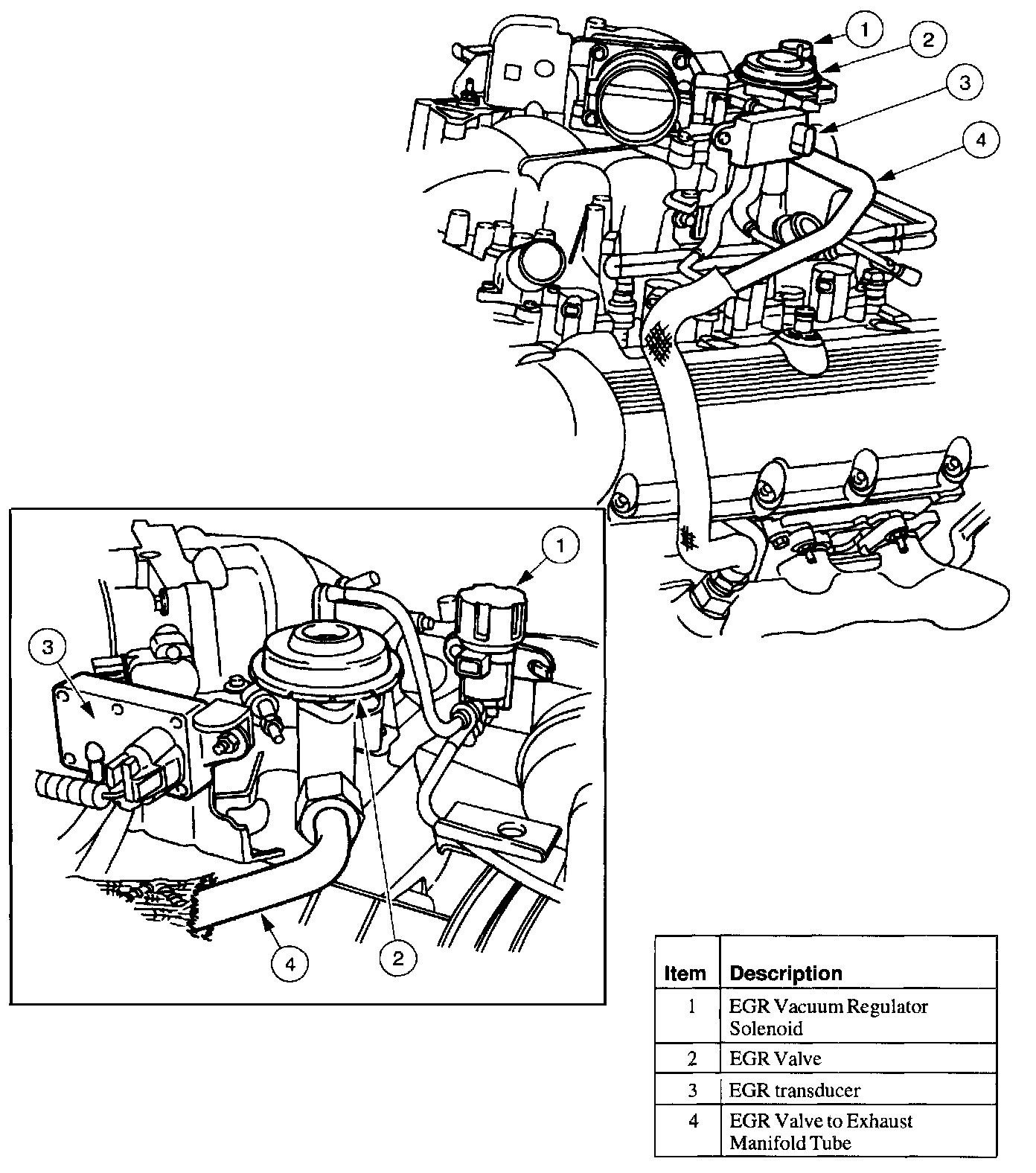 1
2
3
4

1
3
4
2

| Item | Description |
|---|---|
| 1 | EGR Vacuum Regulator Solenoid |
| 2 | EGR Valve |
| 3 | EGR transducer |
| 4 | EGR Valve to Exhaust Manifold Tube |