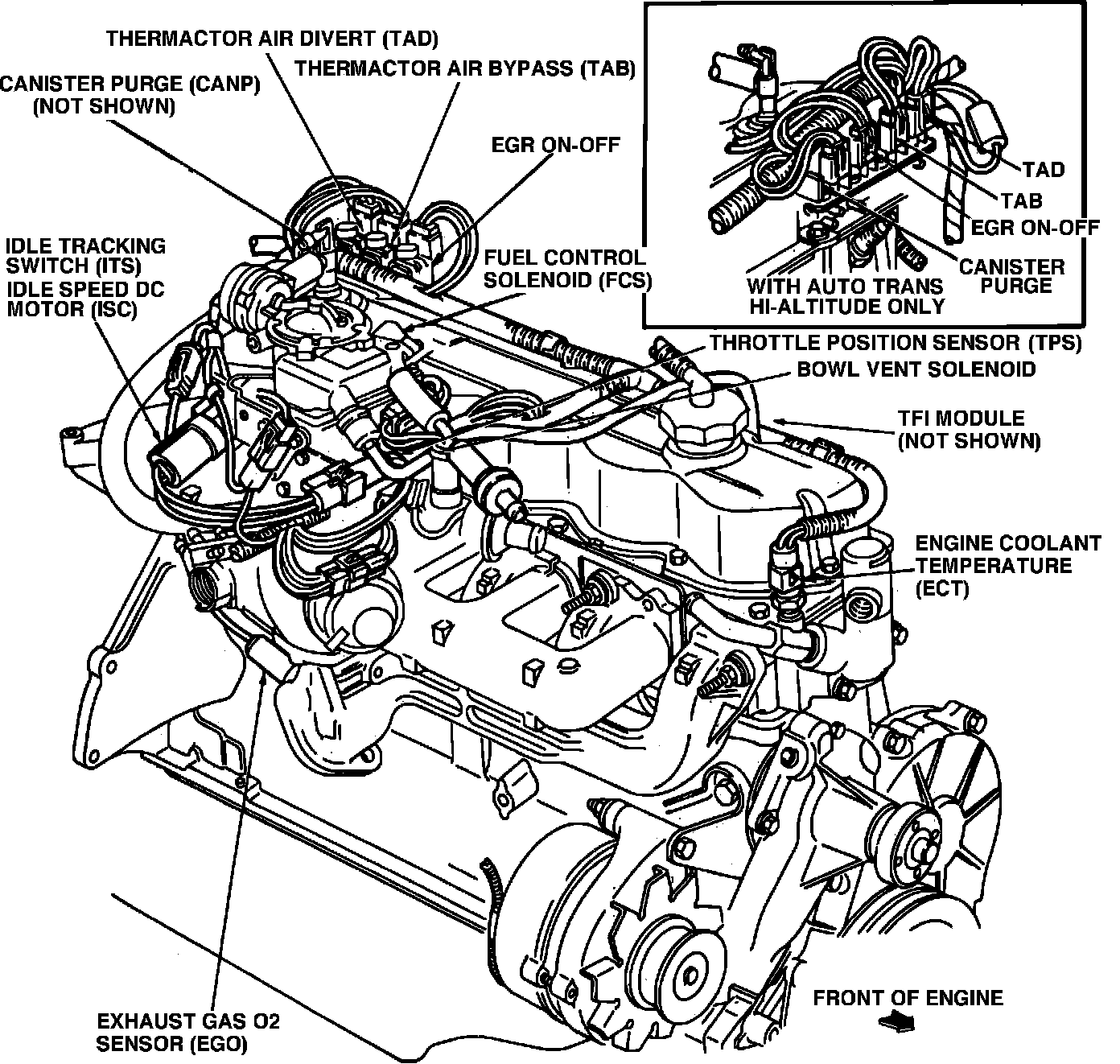 THERMACTOR AIR DIVERT (TAD)

THERMACTOR AIR BYPASS (TAB)

CANISTER PURGE (CANP)
(NOT SHOWN)

EGR ON-OFF

IDLE TRACKING SWITCH (ITS)

IDLE SPEED DC MOTOR (ISC)

FUEL CONTROL SOLENOID (FCS)

TAD

TAB

EGR ON-OFF

CANISTER PURGE

WITH AUTO TRANS HI-ALTITUDE ONLY

THROTTLE POSITION SENSOR (TPS)

BOWL VENT SOLENOID

TFI MODULE
(NOT SHOWN)

ENGINE COOLANT TEMPERATURE (ECT)

EXHAUST GAS O2 SENSOR (EGO)

FRONT OF ENGINE