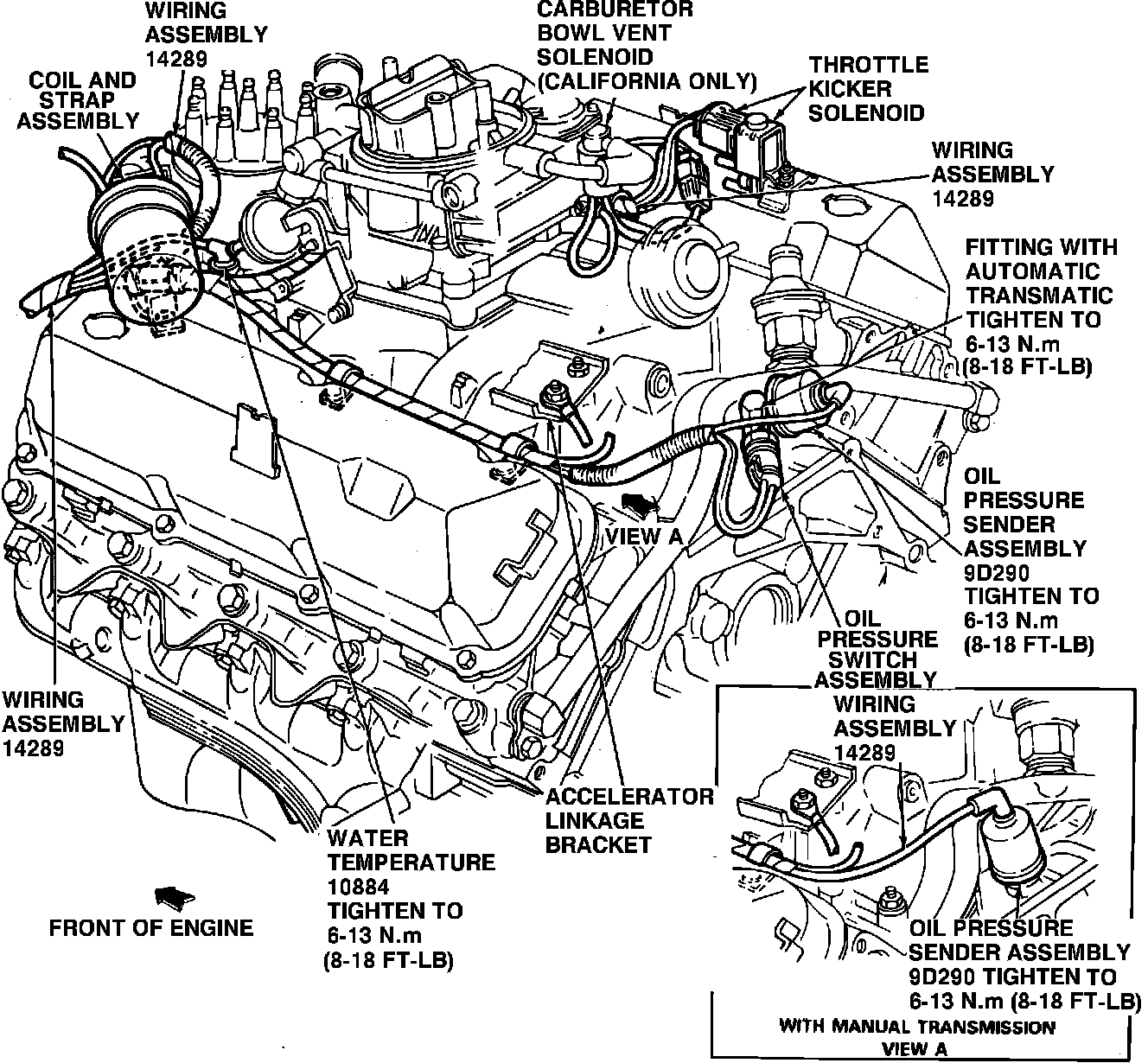 WIRING ASSEMBLY 14289

COIL AND STRAP ASSEMBLY

CARBURETOR BOWL VENT SOLENOID (CALIFORNIA ONLY)

THROTTLE KICKER SOLENOID

WIRING ASSEMBLY 14289

FITTING WITH AUTOMATIC TRANSMATIC TIGHTEN TO 6-13 N.m (8-18 FT-LB)

OIL PRESSURE SENDER ASSEMBLY 9D290 TIGHTEN TO 6-13 N.m (8-18 FT-LB)

VIEW A

OIL PRESSURE SWITCH ASSEMBLY

WIRING ASSEMBLY 14289

WIRING ASSEMBLY 14289

ACCELERATOR LINKAGE BRACKET

WATER TEMPERATURE 10884 TIGHTEN TO 6-13 N.m (8-18 FT-LB)

FRONT OF ENGINE

OIL PRESSURE SENDER ASSEMBLY 9D290 TIGHTEN TO 6-13 N.m (8-18 FT-LB)

WITH MANUAL TRANSMISSION VIEW A