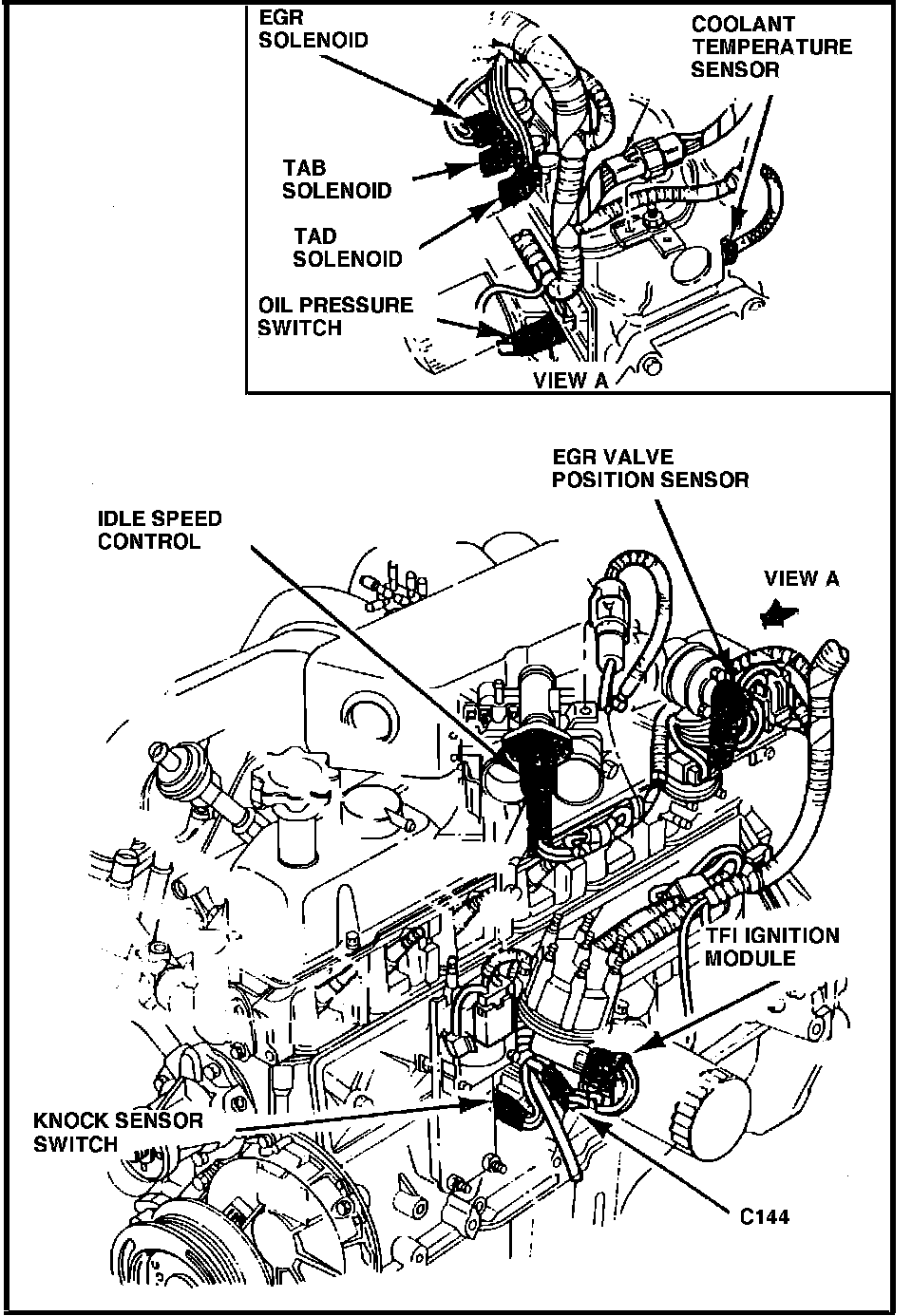 EGR SOLENOID

COOLANT TEMPERATURE SENSOR

TAB SOLENOID

TAD SOLENOID

OIL PRESSURE SWITCH

VIEW A

EGR VALVE POSITION SENSOR

IDLE SPEED CONTROL

VIEW A

TFI IGNITION MODULE

KNOCK SENSOR SWITCH

C144