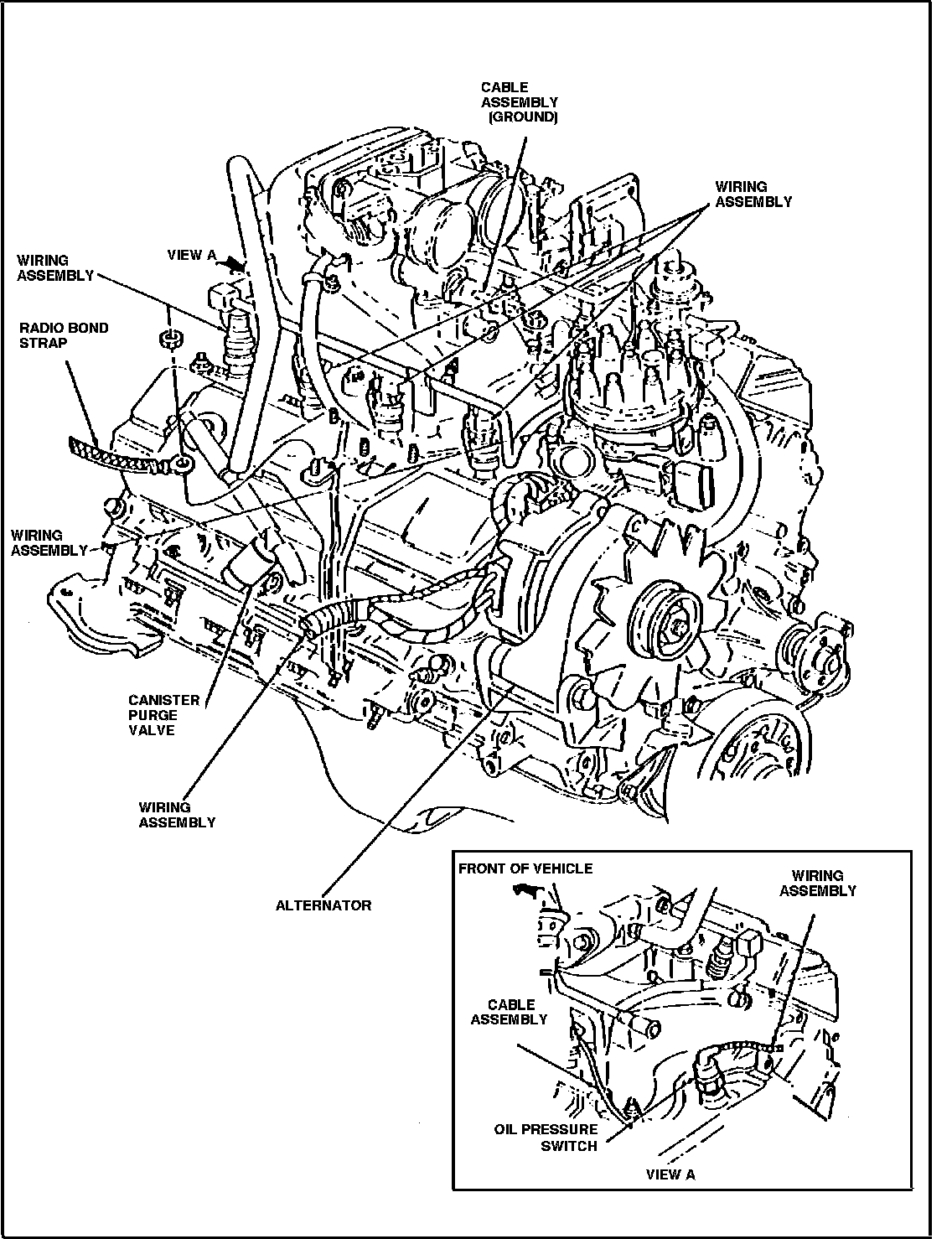 CABLE ASSEMBLY (GROUND)

WIRING ASSEMBLY

VIEW A

WIRING ASSEMBLY

RADIO BOND STRAP

WIRING ASSEMBLY

CANISTER PURGE VALVE

WIRING ASSEMBLY

ALTERNATOR

FRONT OF VEHICLE

WIRING ASSEMBLY

CABLE ASSEMBLY

OIL PRESSURE SWITCH

VIEW A