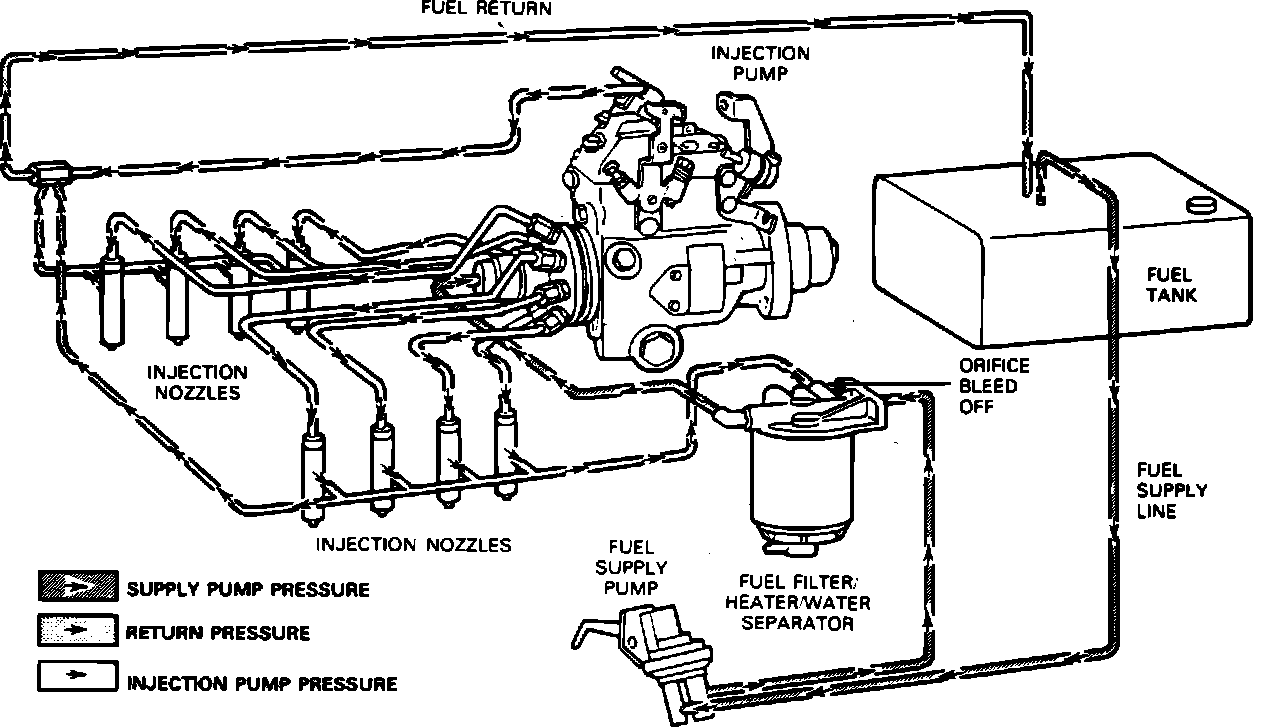 FUEL RETURN

INJECTION PUMP

FUEL TANK

ORIFICE BLEED OFF

INJECTION NOZZLES

FUEL SUPPLY LINE

INJECTION NOZZLES

FUEL SUPPLY PUMP

FUEL FILTER/ HEATER/WATER SEPARATOR

SUPPLY PUMP PRESSURE

RETURN PRESSURE

INJECTION PUMP PRESSURE