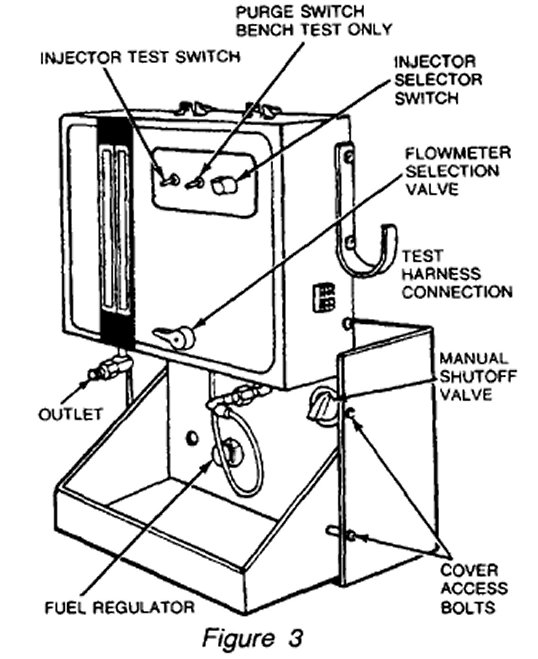 PURGE SWITCH
BENCH TEST ONLY

INJECTOR TEST SWITCH

INJECTOR
SELECTOR
SWITCH

FLOWMETER
SELECTION
VALVE

TEST
HARNESS
CONNECTION

MANUAL
SHUTOFF
VALVE

OUTLET

COVER
ACCESS
BOLTS

FUEL REGULATOR

Figure 3