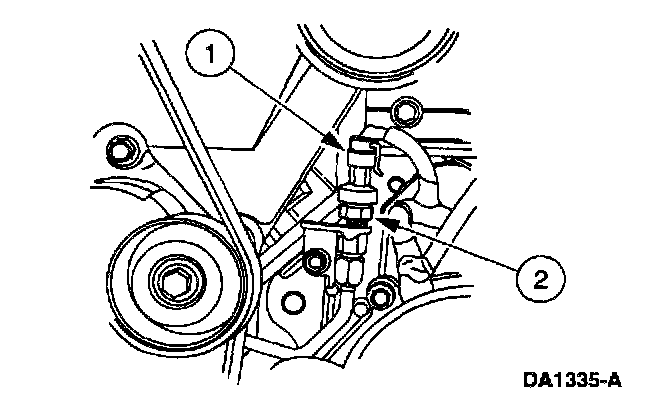 1
2
DA1335-A