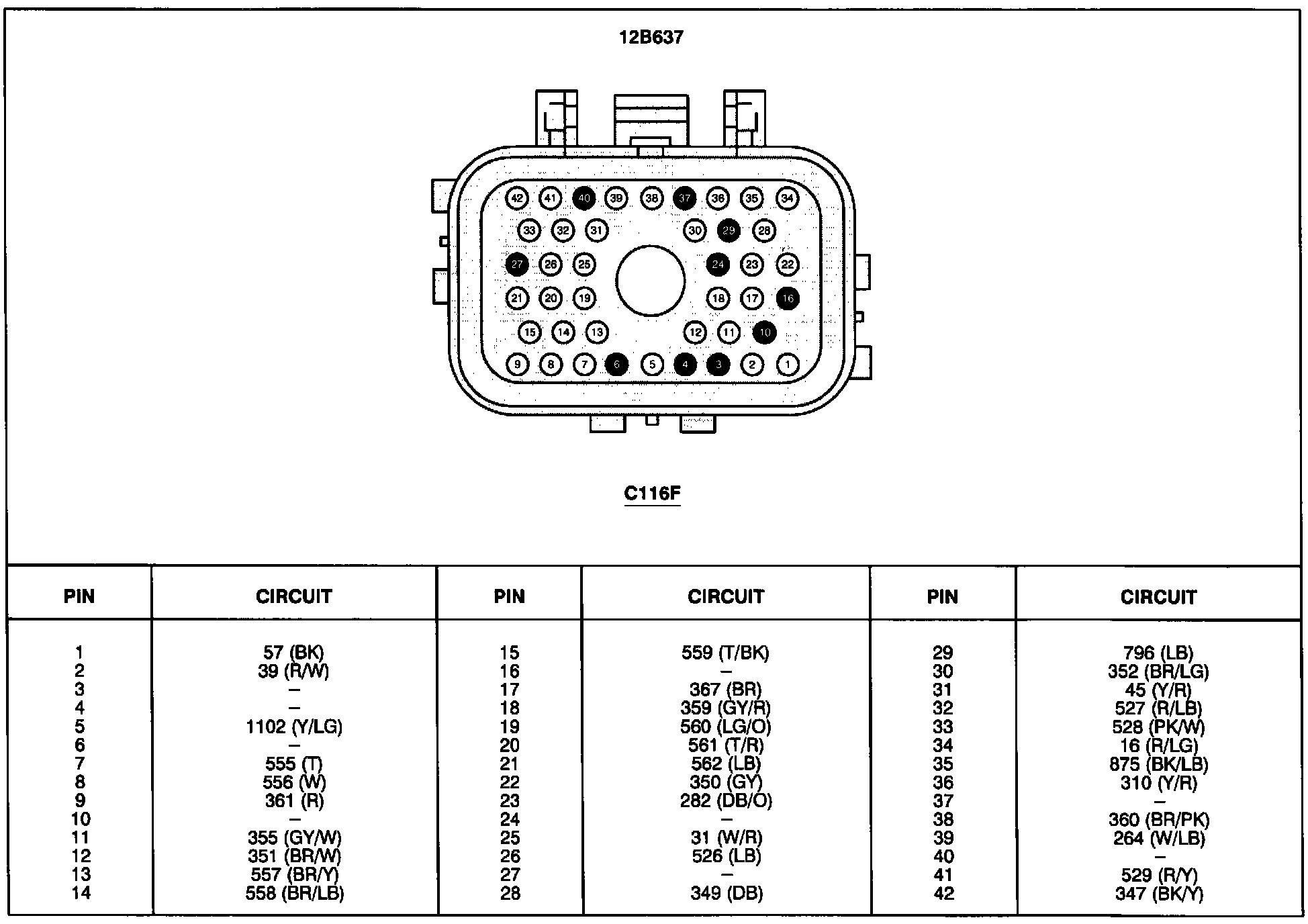 12B637

42 41 40 39 38 37 36 35 34
33 32 31 30 29 28
27 26 25 24 23 22
21 20 19 18 17 16
15 14 13 12 11 10
9 8 7 6 5 4 3 2 1

C116F

| PIN | CIRCUIT | PIN | CIRCUIT | PIN | CIRCUIT |
|---|---|---|---|---|---|
| 1 | 57 (BK) | 15 | 559 (T/BK) | 29 | 796 (LB) |
| 2 | 39 (R/W) | 16 | – | 30 | 352 (BR/LG) |
| 3 | – | 17 | 367 (BR) | 31 | 45 (Y/R) |
| 4 | – | 18 | 359 (GY/R) | 32 | 527 (R/LB) |
| 5 | 1102 (Y/LG) | 19 | 560 (LG/O) | 33 | 528 (PK/W) |
| 6 | – | 20 | 561 (T/R) | 34 | 16 (R/LG) |
| 7 | 555 (T) | 21 | 562 (LB) | 35 | 875 (BK/LB) |
| 8 | 556 (W) | 22 | 350 (GY) | 36 | 310 (Y/R) |
| 9 | 361 (R) | 23 | 282 (DB/O) | 37 | – |
| 10 | – | 24 | – | 38 | 360 (BR/PK) |
| 11 | 355 (GY/W) | 25 | 31 (W/R) | 39 | 264 (W/LB) |
| 12 | 351 (BR/W) | 26 | 526 (LB) | 40 | – |
| 13 | 557 (BR/Y) | 27 | – | 41 | 529 (R/Y) |
| 14 | 558 (BR/LB) | 28 | 349 (DB) | 42 | 347 (BK/Y) |