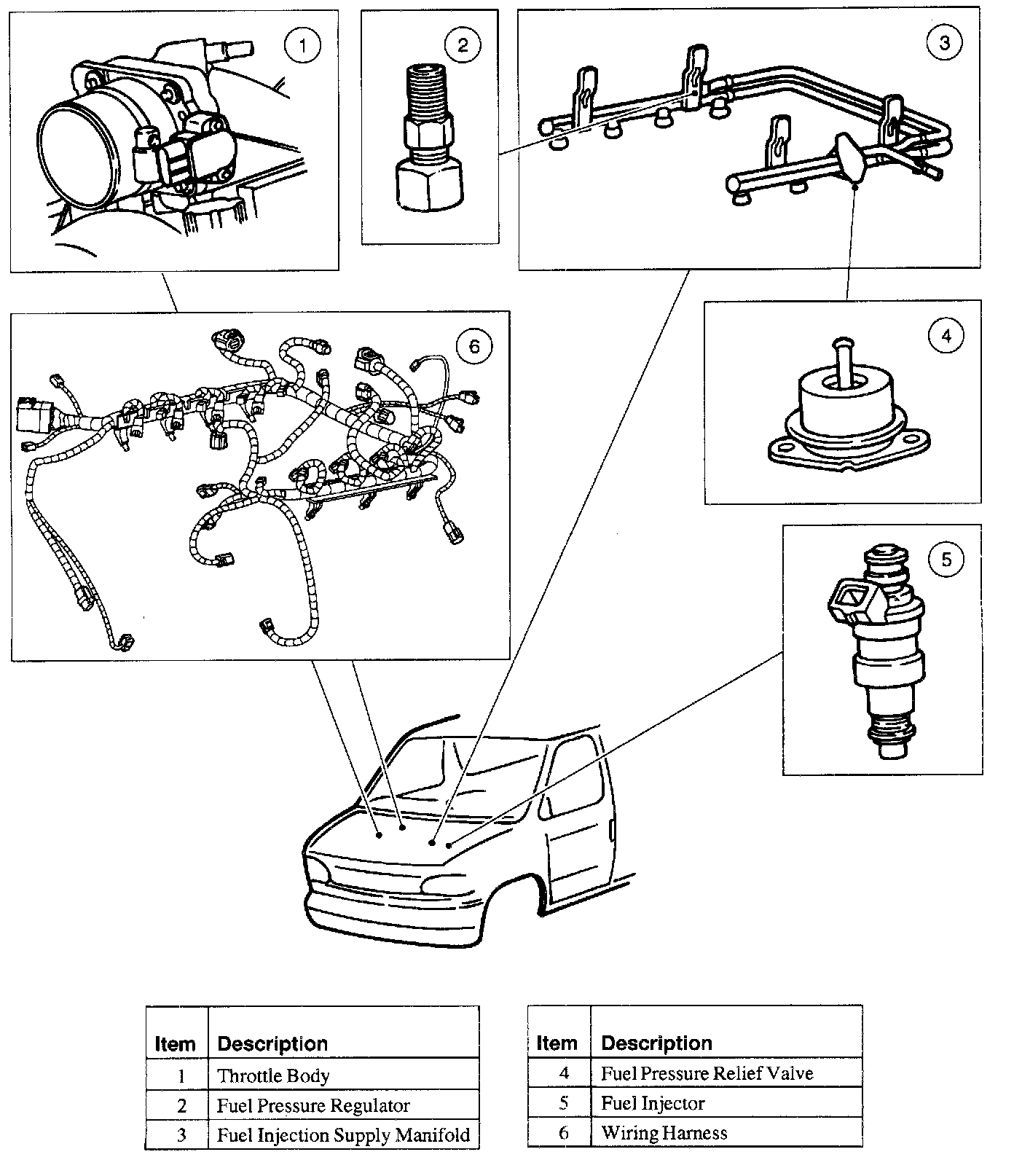 1

2

3

6

4

5

| Item | Description |
|---|---|
| 1 | Throttle Body |
| 2 | Fuel Pressure Regulator |
| 3 | Fuel Injection Supply Manifold |

| Item | Description |
|---|---|
| 4 | Fuel Pressure Relief Valve |
| 5 | Fuel Injector |
| 6 | Wiring Harness |