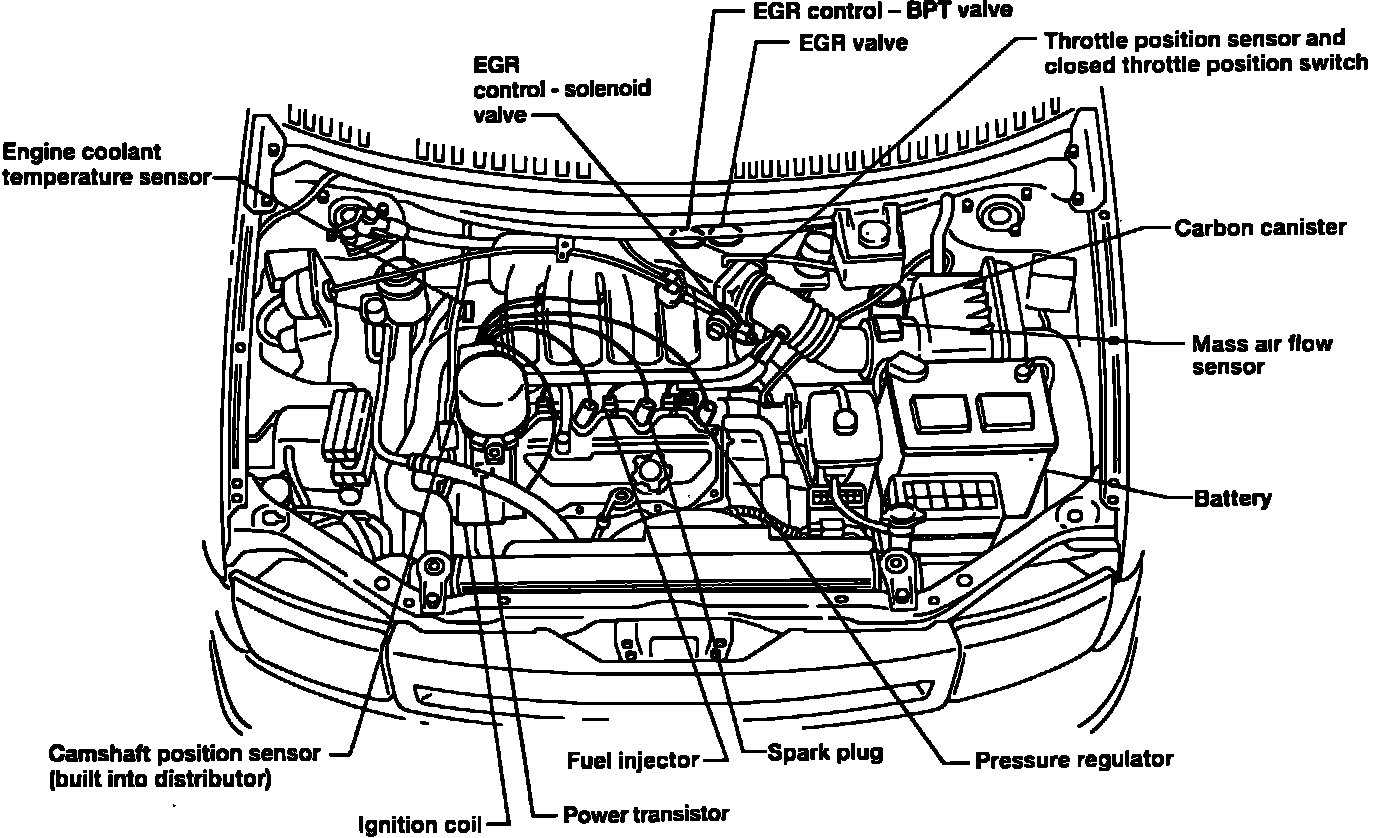 EGR control – BPT valve

EGR valve

Throttle position sensor and closed throttle position switch

EGR control - solenoid valve

Engine coolant temperature sensor

Carbon canister

Mass air flow sensor

Battery

Camshaft position sensor (built into distributor)

Fuel injector

Spark plug

Pressure regulator

Ignition coil

Power transistor