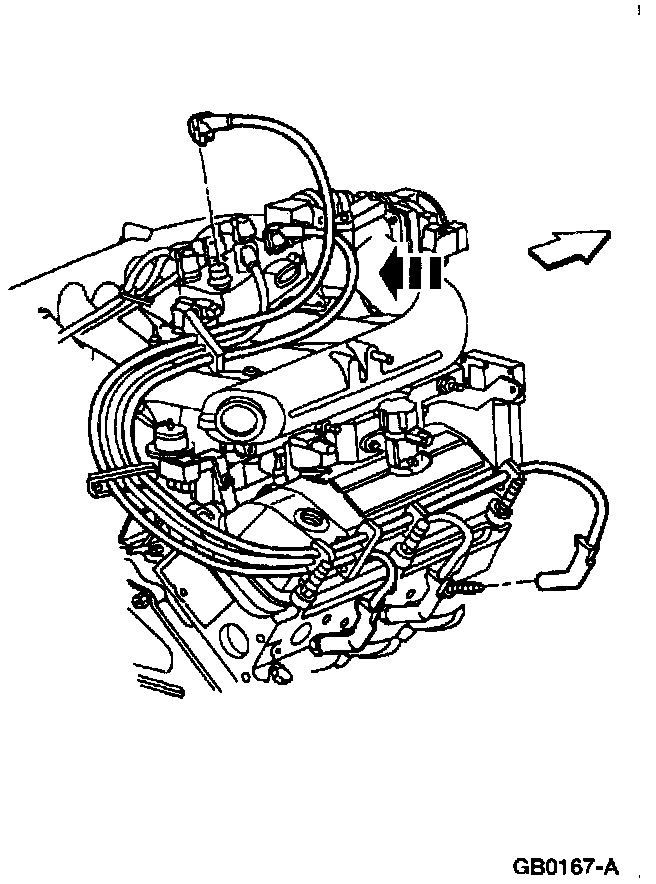 GB0167-A