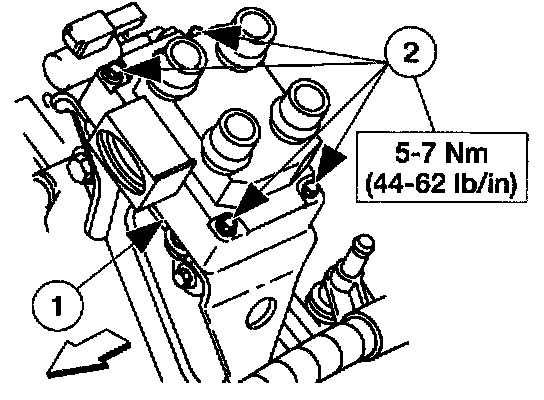 2

5-7 Nm
(44-62 lb/in)

1