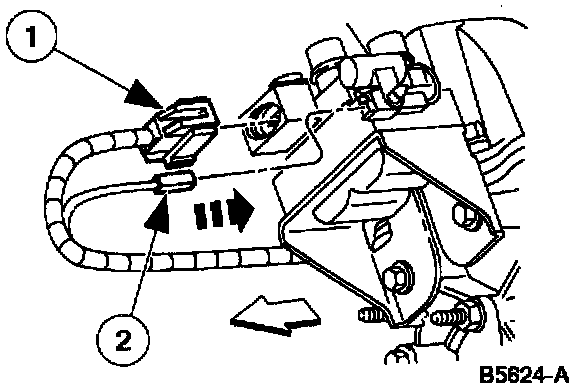 1

2

B5624-A