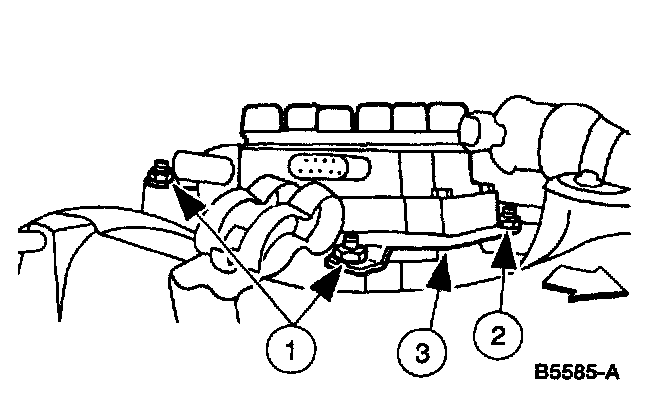 1
3
2
B5585-A