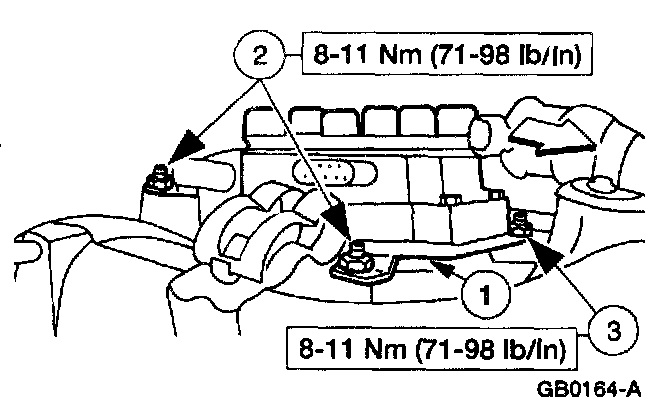 2
8-11 Nm (71-98 lb/in)
1
3
8-11 Nm (71-98 lb/in)
GB0164-A