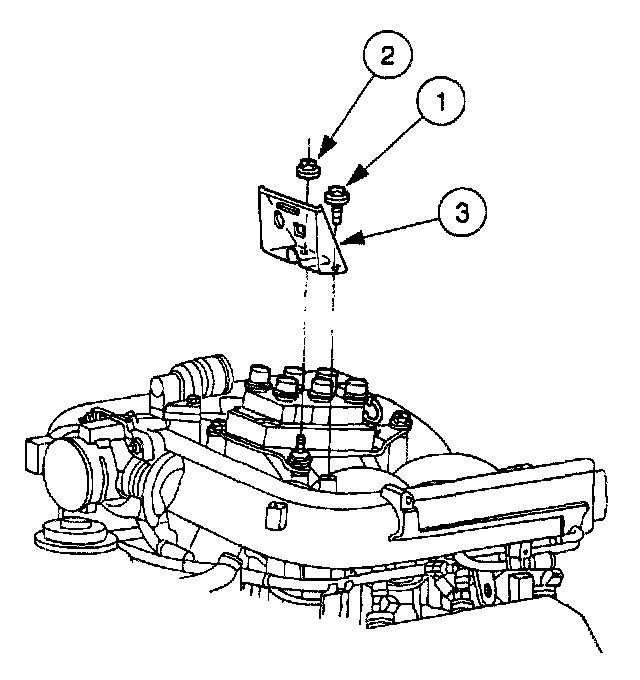 2
1
3