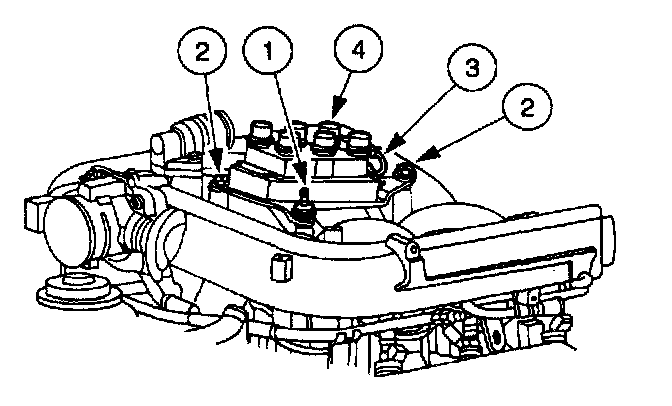 2
1
4
3
2