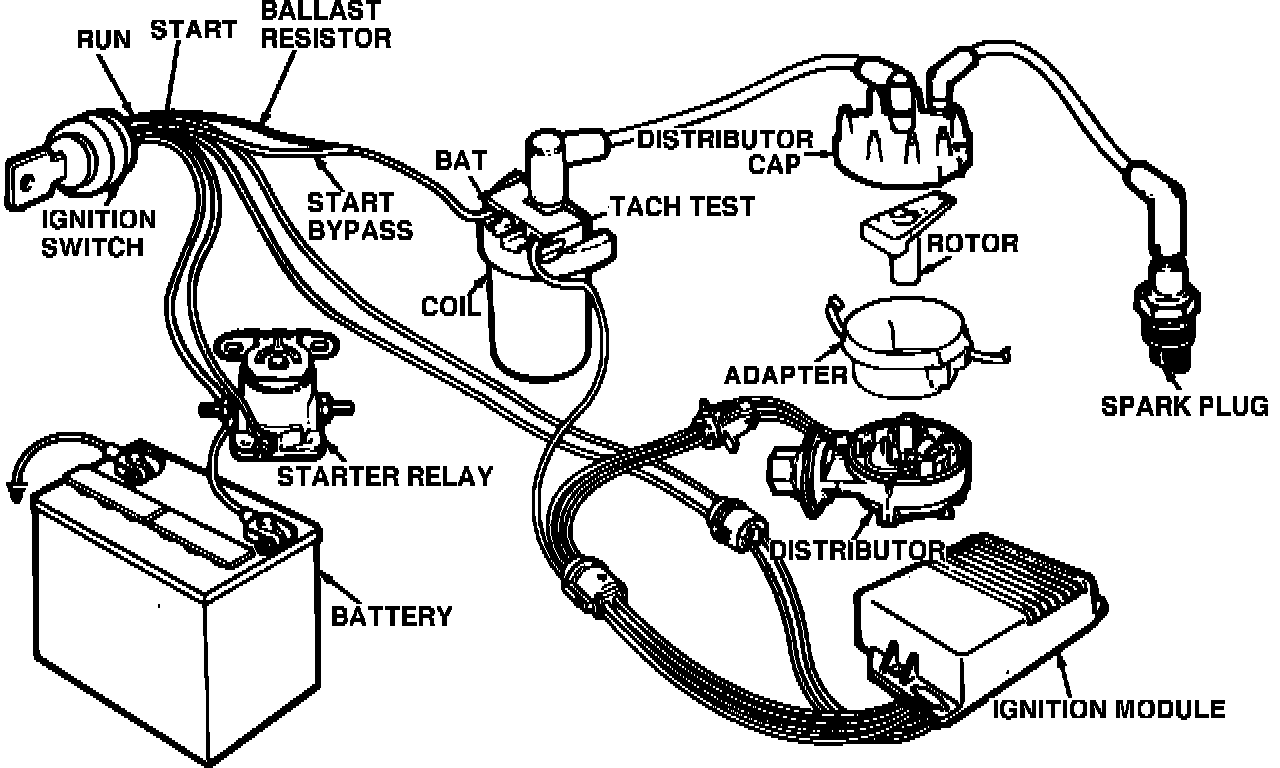 RUN
START
BALLAST RESISTOR
IGNITION SWITCH
START BYPASS
BAT
DISTRIBUTOR CAP
TACH TEST
ROTOR
COIL
ADAPTER
SPARK PLUG
STARTER RELAY
DISTRIBUTOR
BATTERY
IGNITION MODULE