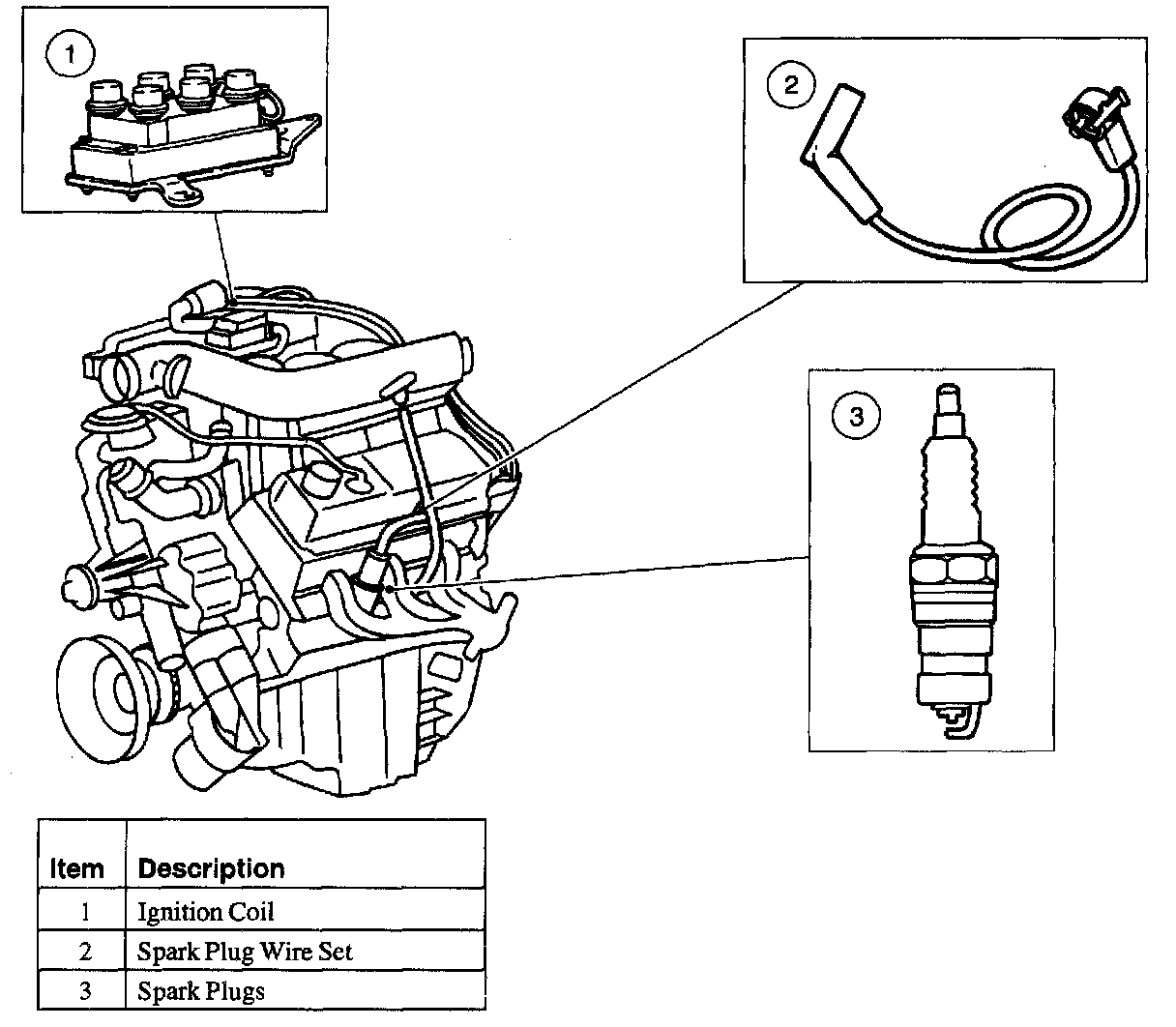 1

2

3

| Item | Description |
|---|---|
| 1 | Ignition Coil |
| 2 | Spark Plug Wire Set |
| 3 | Spark Plugs |