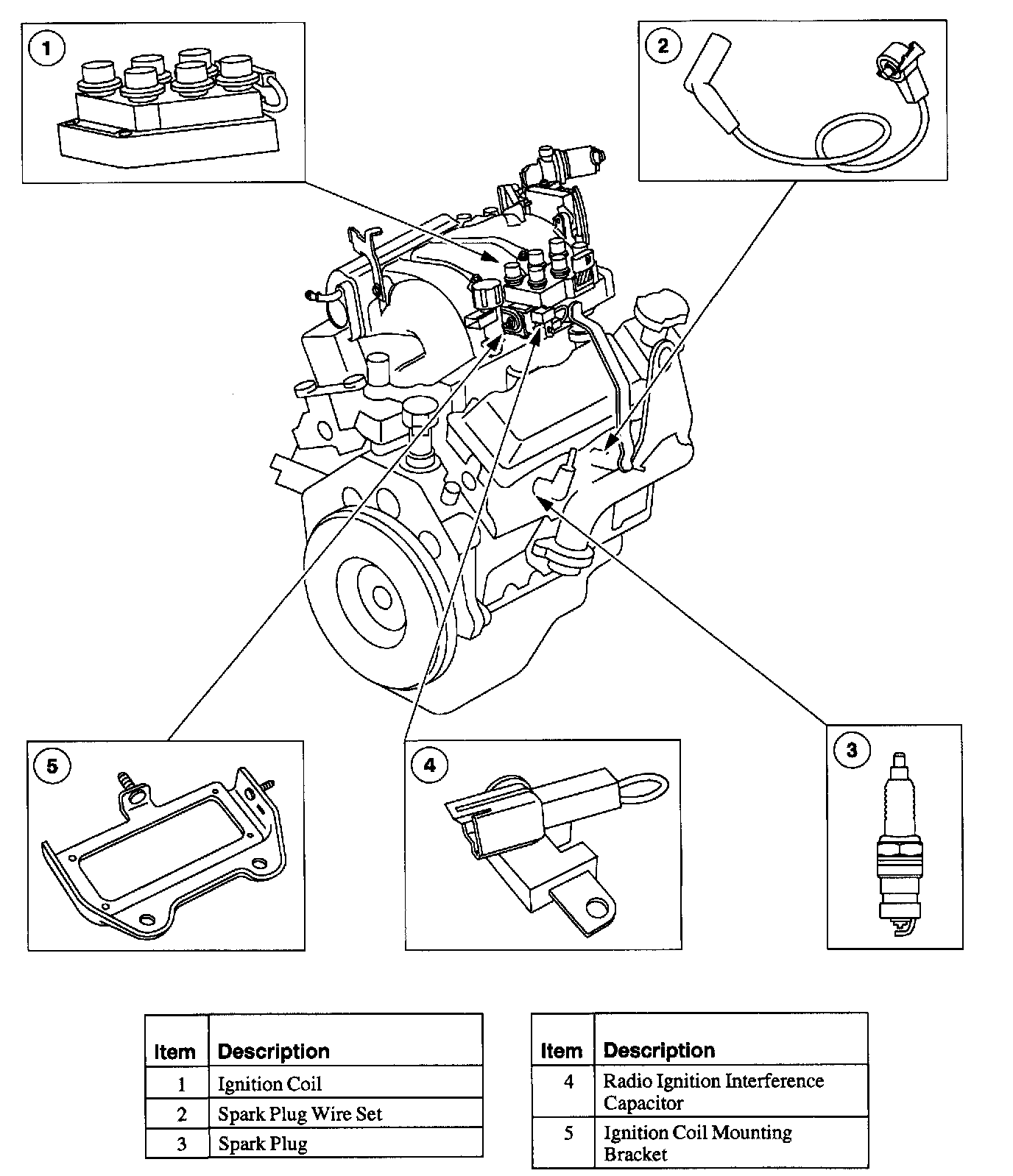 1

2

5

4

3

| Item | Description |
|---|---|
| 1 | Ignition Coil |
| 2 | Spark Plug Wire Set |
| 3 | Spark Plug |

| Item | Description |
|---|---|
| 4 | Radio Ignition Interference Capacitor |
| 5 | Ignition Coil Mounting Bracket |