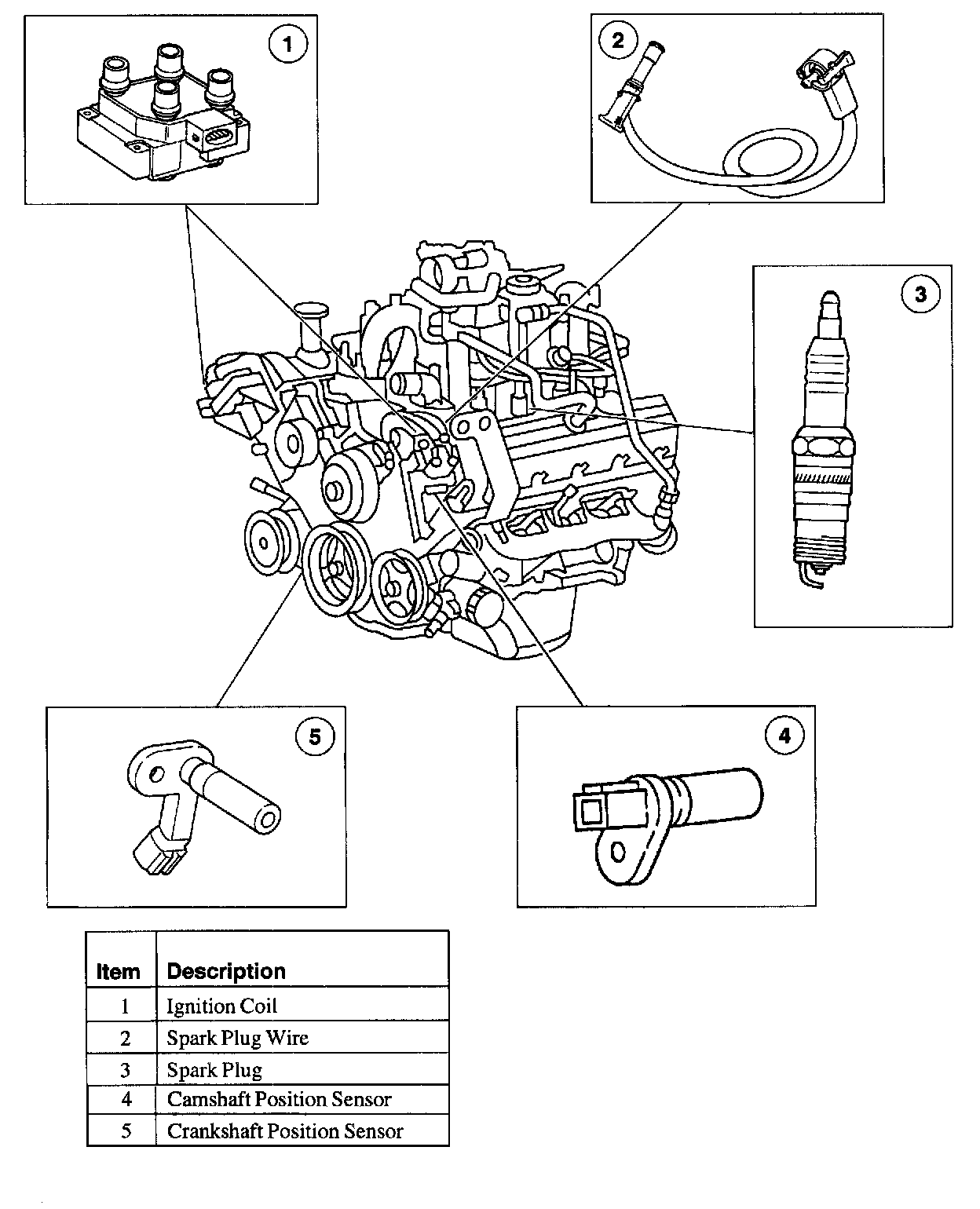 1

2

3

5

4

| Item | Description |
|---|---|
| 1 | Ignition Coil |
| 2 | Spark Plug Wire |
| 3 | Spark Plug |
| 4 | Camshaft Position Sensor |
| 5 | Crankshaft Position Sensor |