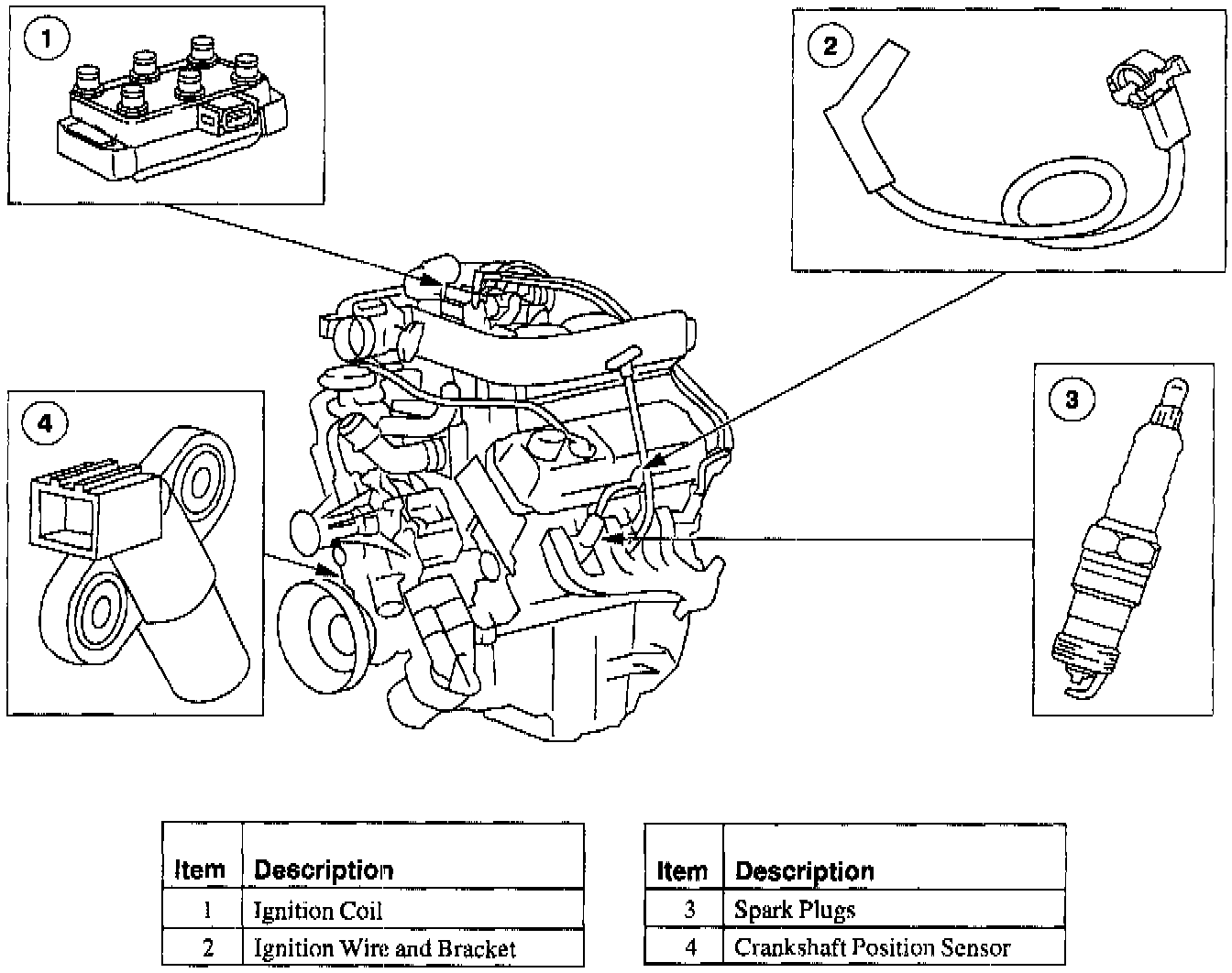 1

2

3

4

| Item | Description |
|---|---|
| 1 | Ignition Coil |
| 2 | Ignition Wire and Bracket |

| Item | Description |
|---|---|
| 3 | Spark Plugs |
| 4 | Crankshaft Position Sensor |