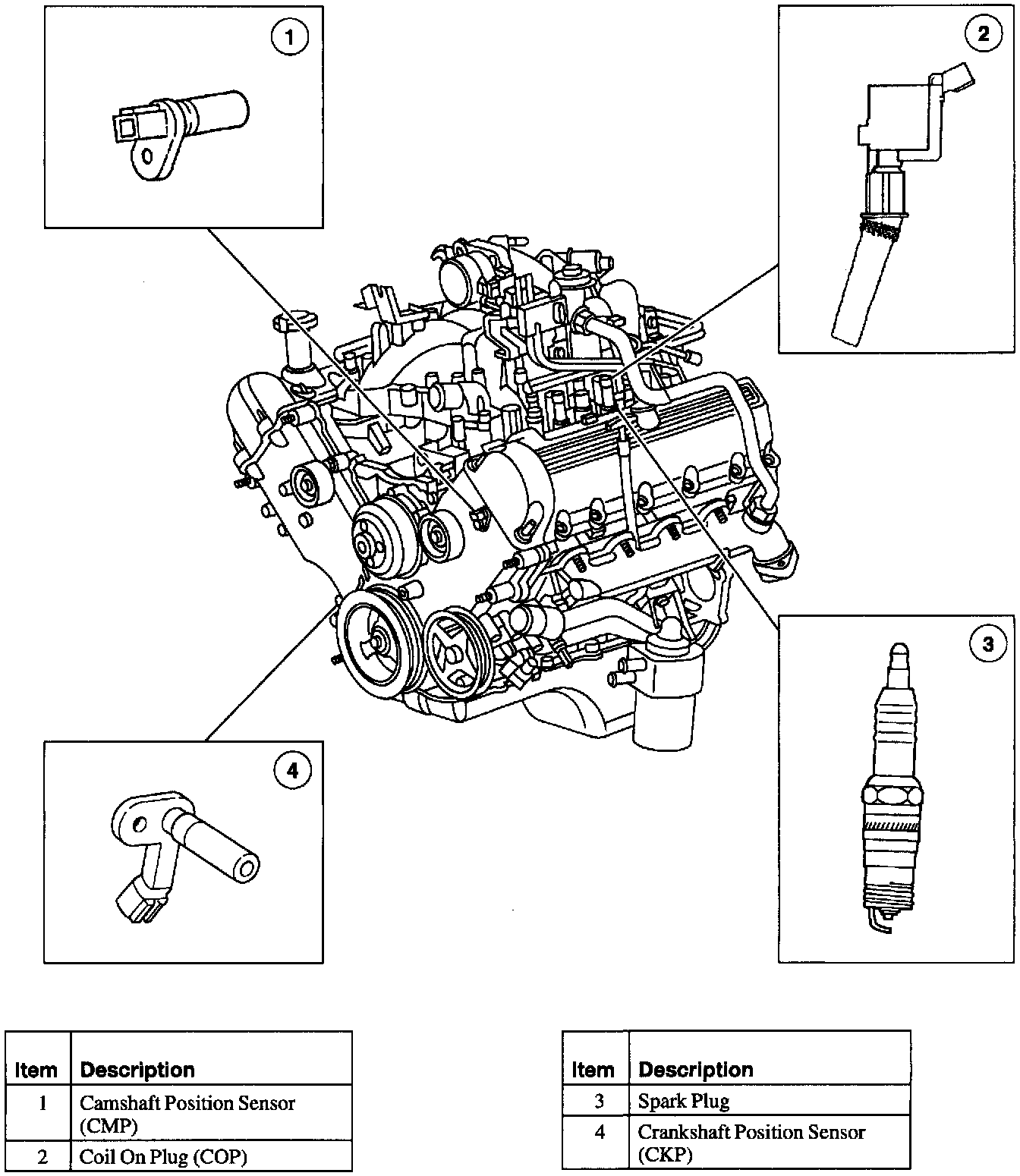 1

2

3

4

| Item | Description |
|---|---|
| 1 | Camshaft Position Sensor (CMP) |
| 2 | Coil On Plug (COP) |

| Item | Description |
|---|---|
| 3 | Spark Plug |
| 4 | Crankshaft Position Sensor (CKP) |