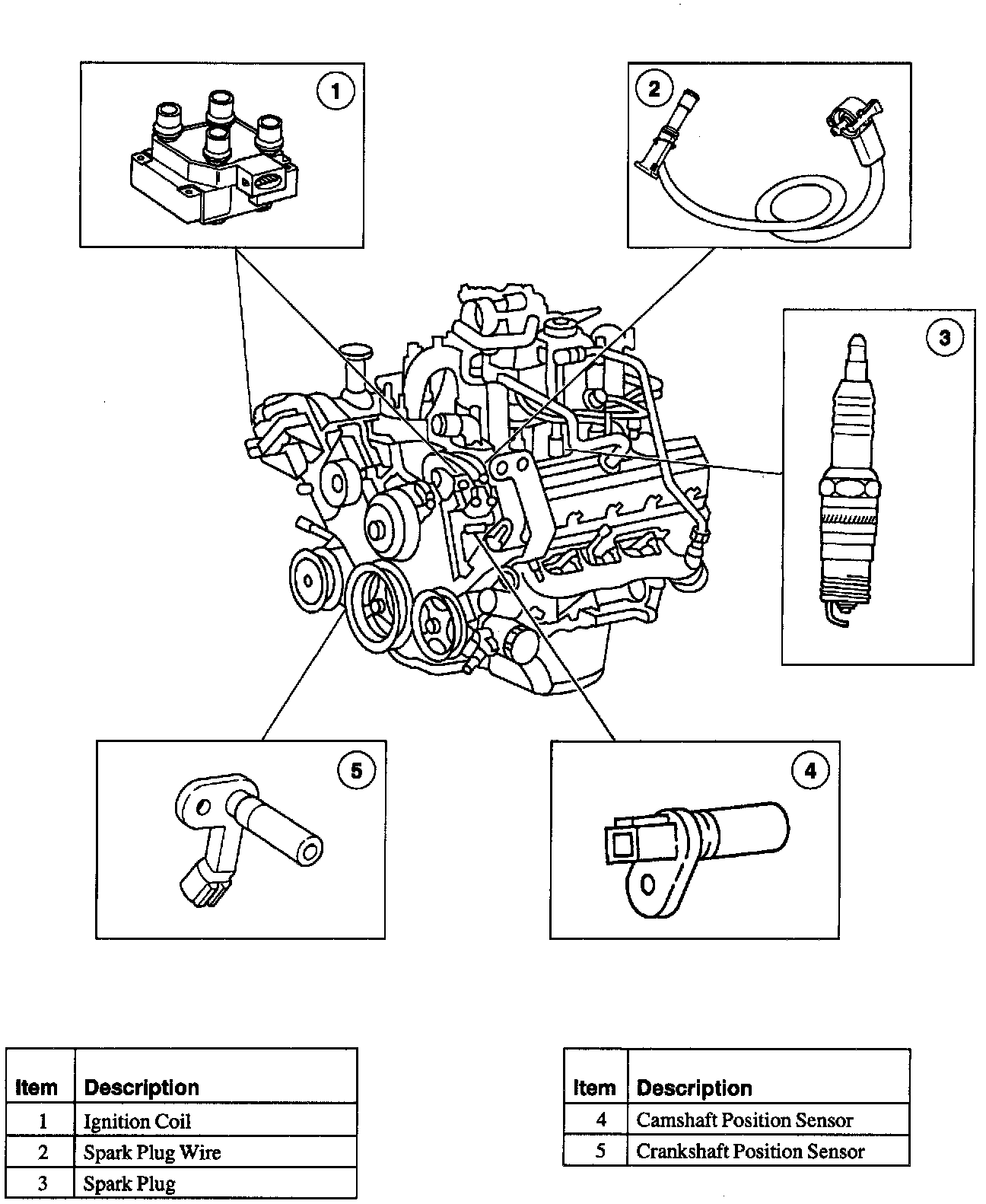 1

2

3

5

4

| Item | Description |
|---|---|
| 1 | Ignition Coil |
| 2 | Spark Plug Wire |
| 3 | Spark Plug |

| Item | Description |
|---|---|
| 4 | Camshaft Position Sensor |
| 5 | Crankshaft Position Sensor |