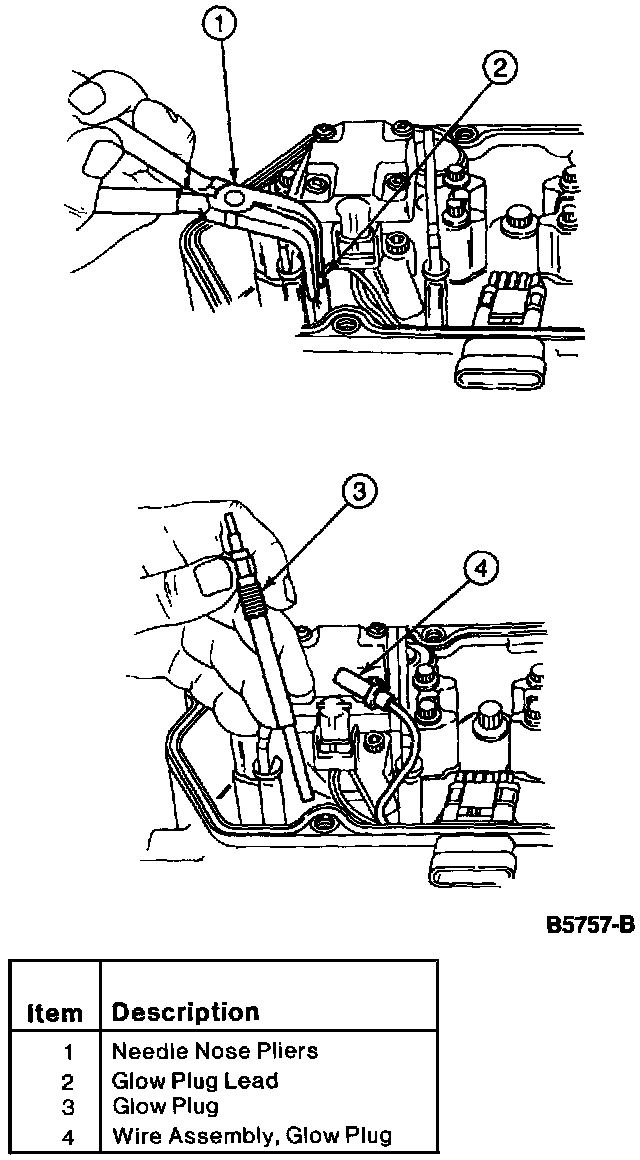 1

2

3

4

B5757-B

| Item | Description |
|---|---|
| 1 | Needle Nose Pliers |
| 2 | Glow Plug Lead |
| 3 | Glow Plug |
| 4 | Wire Assembly, Glow Plug |