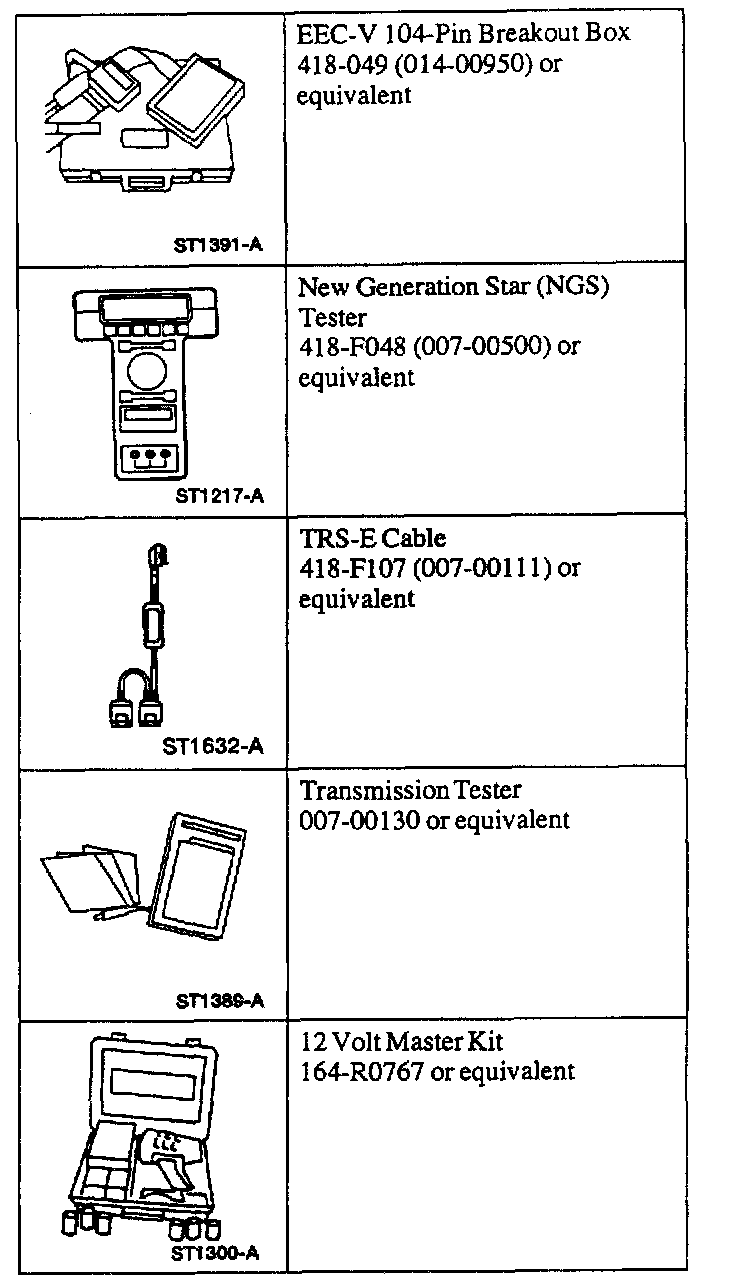 | | |
|---|---|
| ST1391-A | EEC-V 104-Pin Breakout Box 418-049 (014-00950) or equivalent |
| ST1217-A | New Generation Star (NGS) Tester 418-F048 (007-00500) or equivalent |
| ST1632-A | TRS-E Cable 418-F107 (007-00111) or equivalent |
| ST1389-A | Transmission Tester 007-00130 or equivalent |
| ST1300-A | 12 Volt Master Kit 164-R0767 or equivalent |