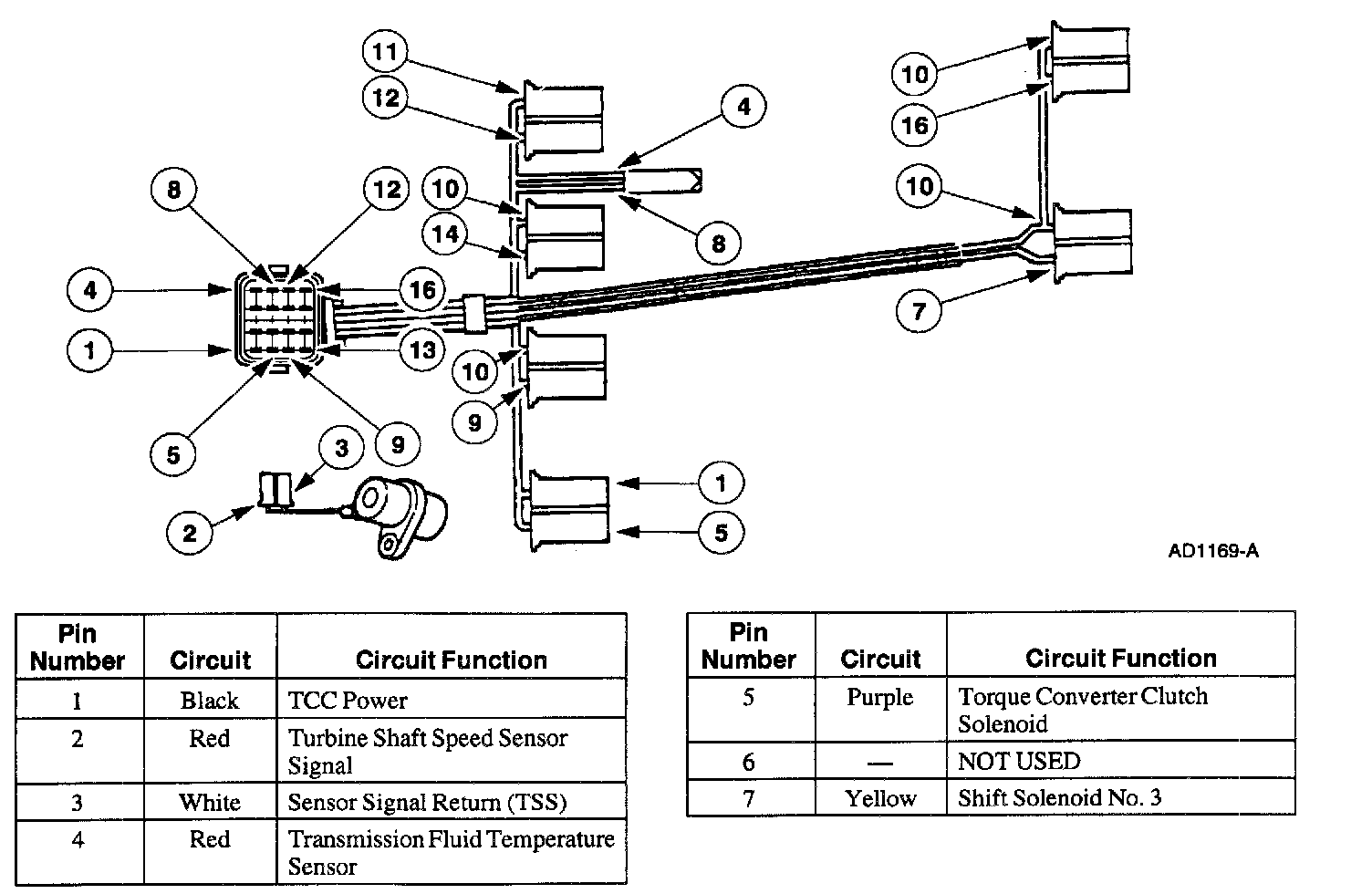 11
12
4
8
12
10
14
8
4
16
1
13
10
9
5
9
3
2
1
5
10
16
10
7
AD1169-A

| Pin Number | Circuit | Circuit Function |
|---|---|---|
| 1 | Black | TCC Power |
| 2 | Red | Turbine Shaft Speed Sensor Signal |
| 3 | White | Sensor Signal Return (TSS) |
| 4 | Red | Transmission Fluid Temperature Sensor |

| Pin Number | Circuit | Circuit Function |
|---|---|---|
| 5 | Purple | Torque Converter Clutch Solenoid |
| 6 | — | NOT USED |
| 7 | Yellow | Shift Solenoid No. 3 |