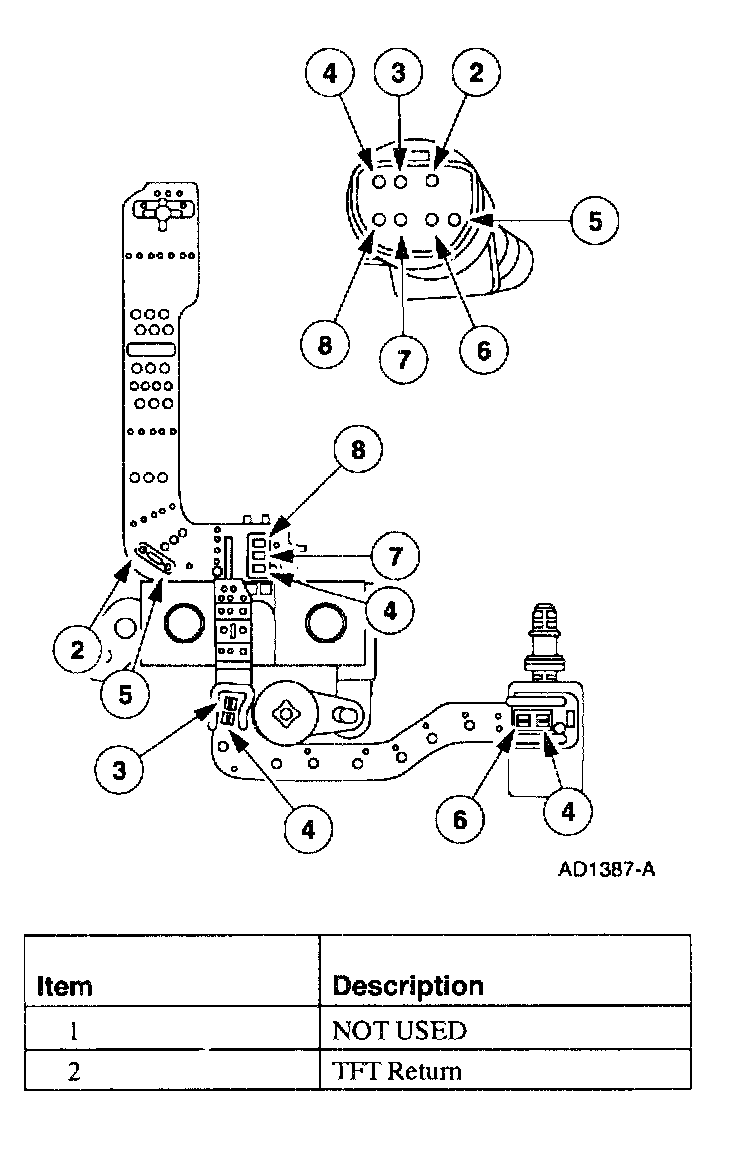 4
3
2
5
8
7
6
8
7
4
2
5
3
4
6
4
AD1387-A

| Item | Description |
|---|---|
| 1 | NOT USED |
| 2 | TFT Return |