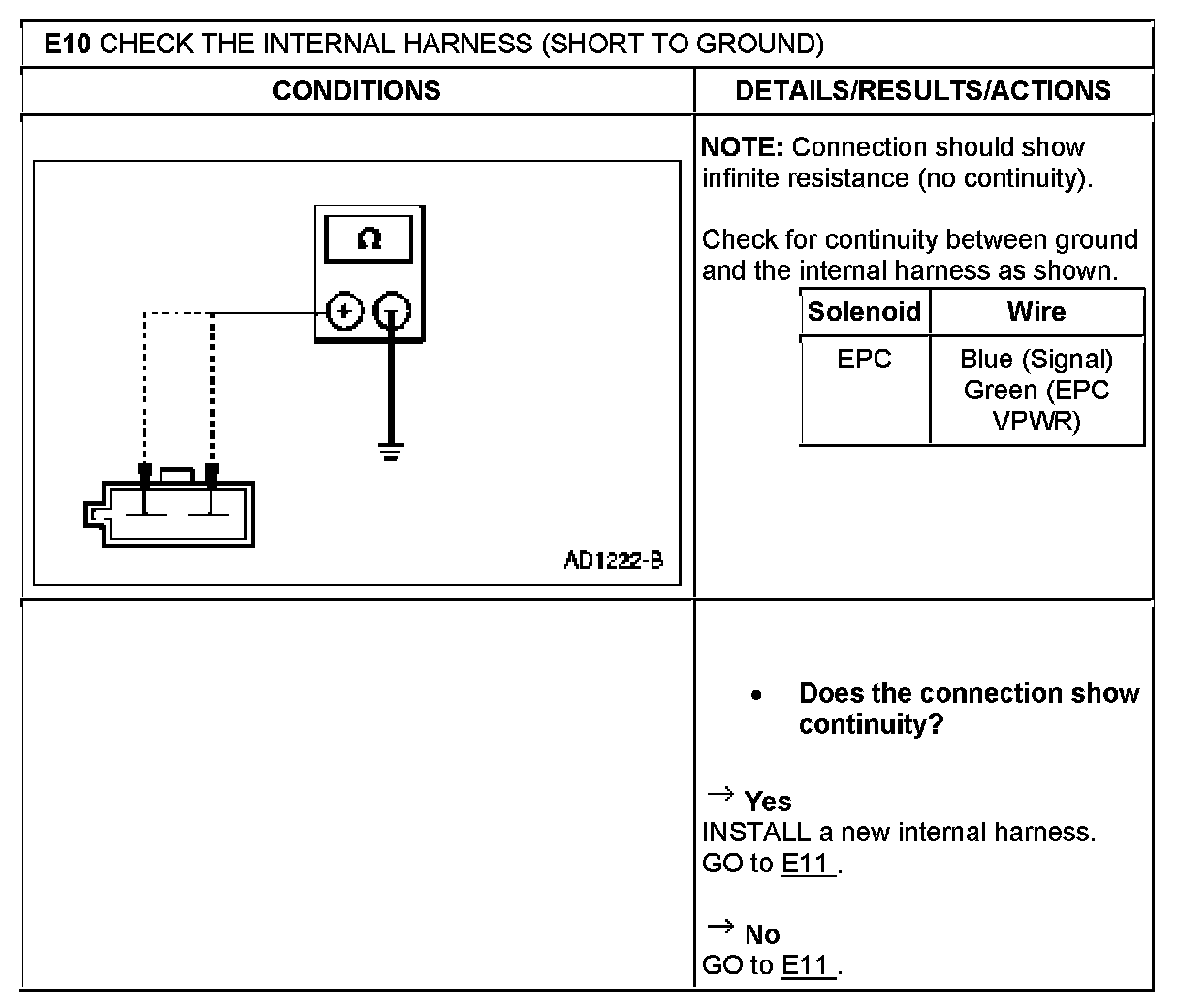 E10 CHECK THE INTERNAL HARNESS (SHORT TO GROUND)

| CONDITIONS | DETAILS/RESULTS/ACTIONS |
|---|---|
| Ω + − AD1222-B | NOTE: Connection should show infinite resistance (no continuity). Check for continuity between ground and the internal harness as shown. |
| | • Does the connection show continuity? → Yes INSTALL a new internal harness. GO to E11 . → No GO to E11 . |

| Solenoid | Wire |
|---|---|
| EPC | Blue (Signal) Green (EPC VPWR) |