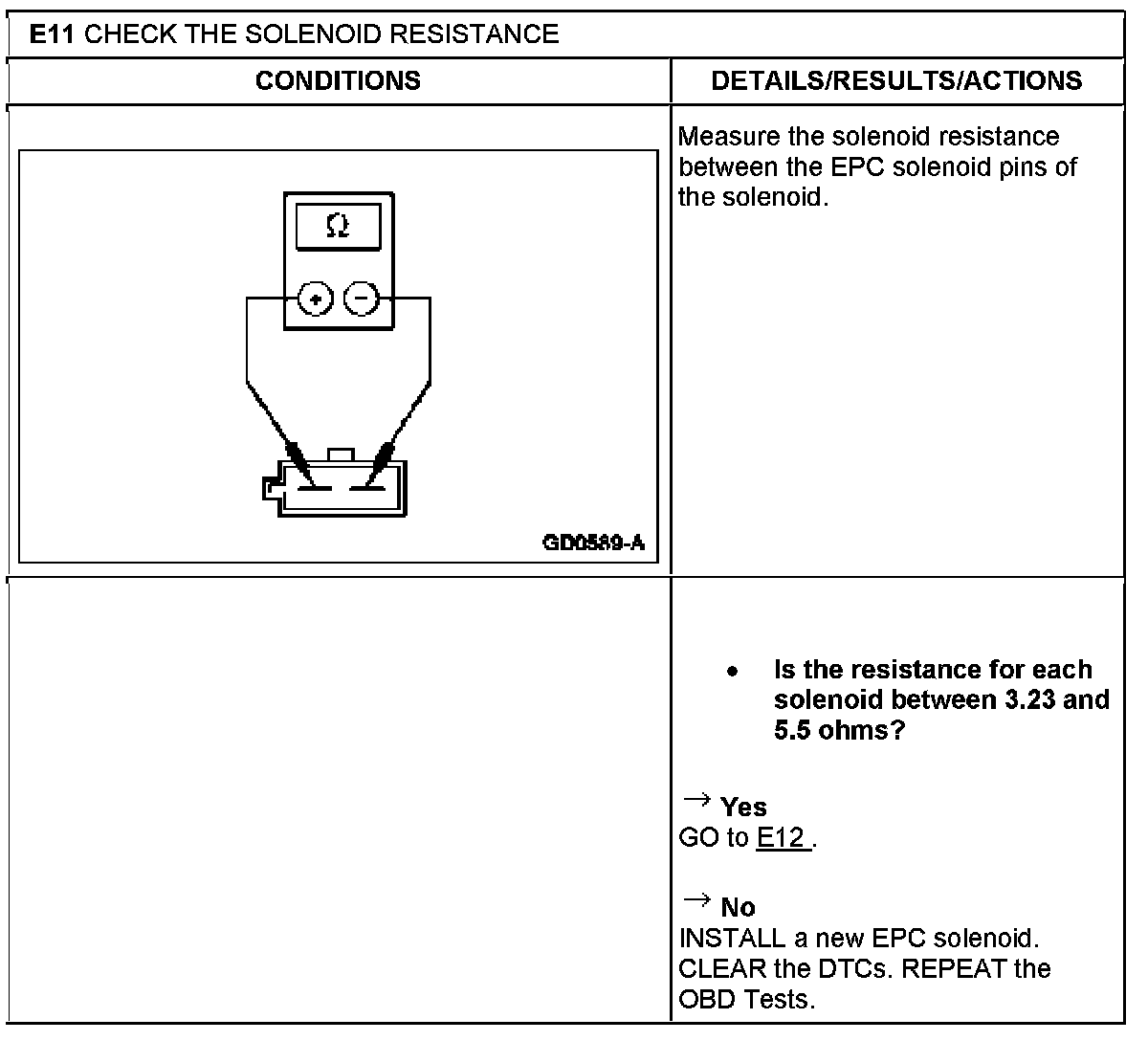 E11 CHECK THE SOLENOID RESISTANCE

| CONDITIONS | DETAILS/RESULTS/ACTIONS |
|---|---|
| Ω + − GD0589-A | Measure the solenoid resistance between the EPC solenoid pins of the solenoid. |
| | • Is the resistance for each solenoid between 3.23 and 5.5 ohms? → Yes GO to E12 . → No INSTALL a new EPC solenoid. CLEAR the DTCs. REPEAT the OBD Tests. |