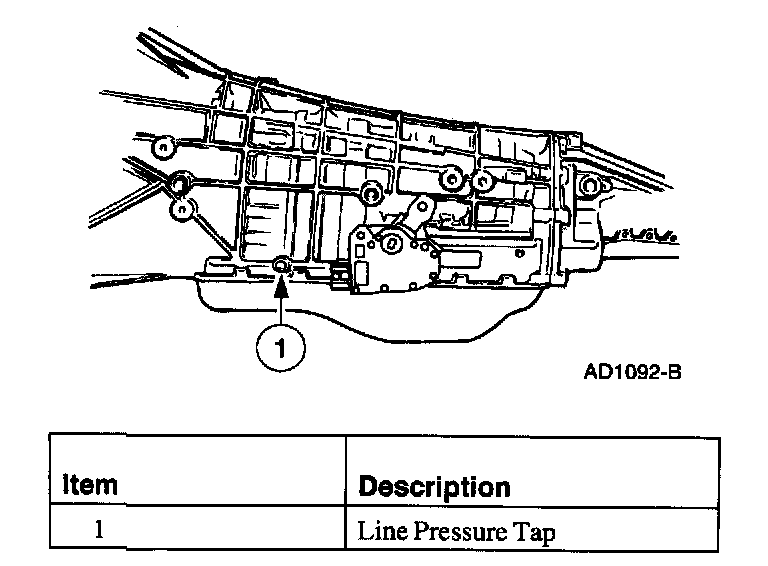 1

AD1092-B

| Item | Description |
|---|---|
| 1 | Line Pressure Tap |