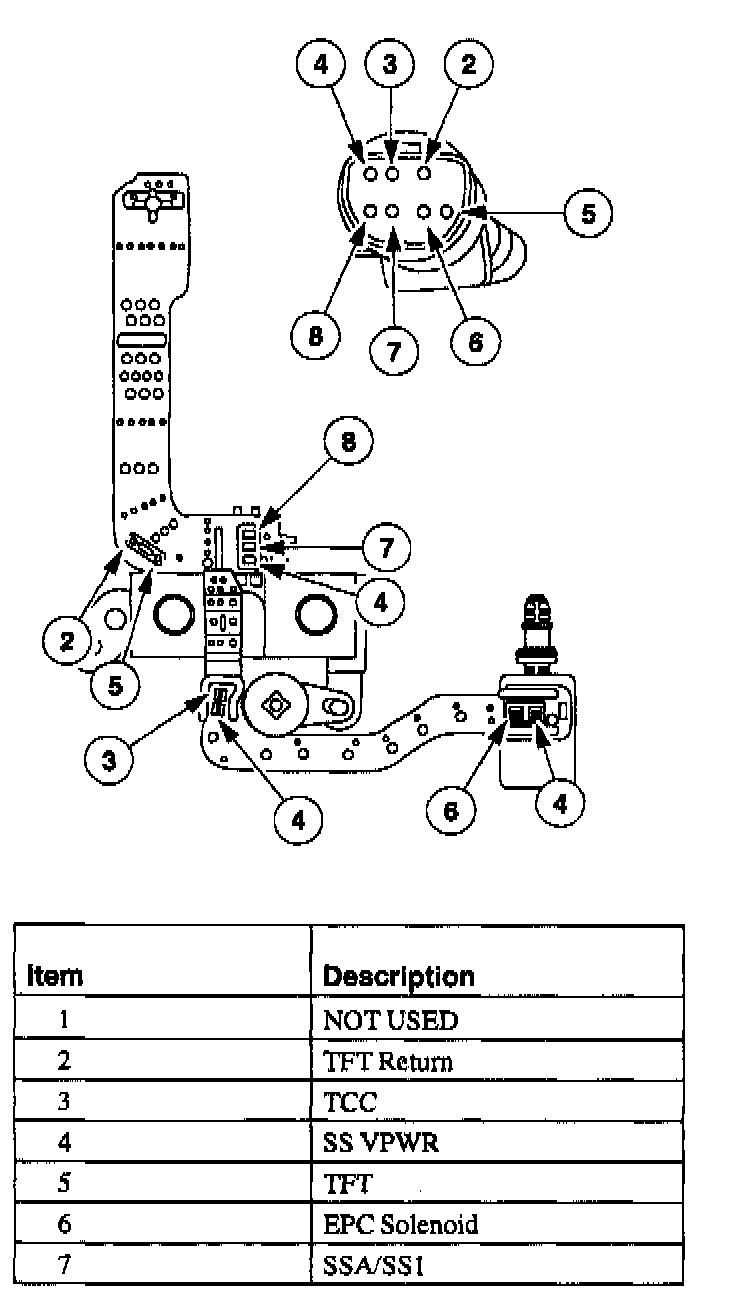 4 3 2
5
8 7 6
8
7
4
2
5
3
4
6
4

| Item | Description |
|---|---|
| 1 | NOT USED |
| 2 | TFT Return |
| 3 | TCC |
| 4 | SS VPWR |
| 5 | TFT |
| 6 | EPC Solenoid |
| 7 | SSA/SS1 |