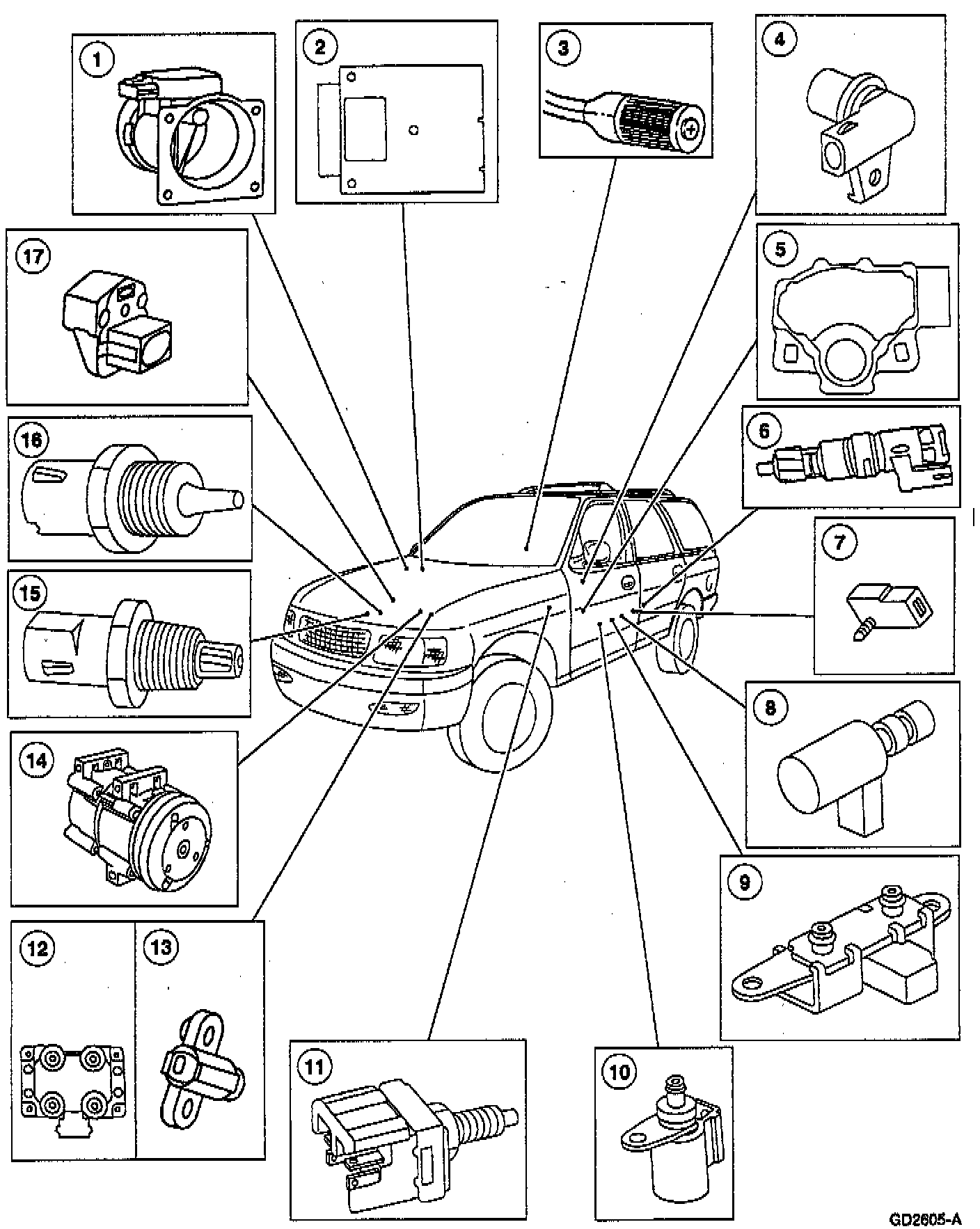 1
2
3
4
17
5
16
6
7
15
8
14
9
12
13
11
10
GD2605-A