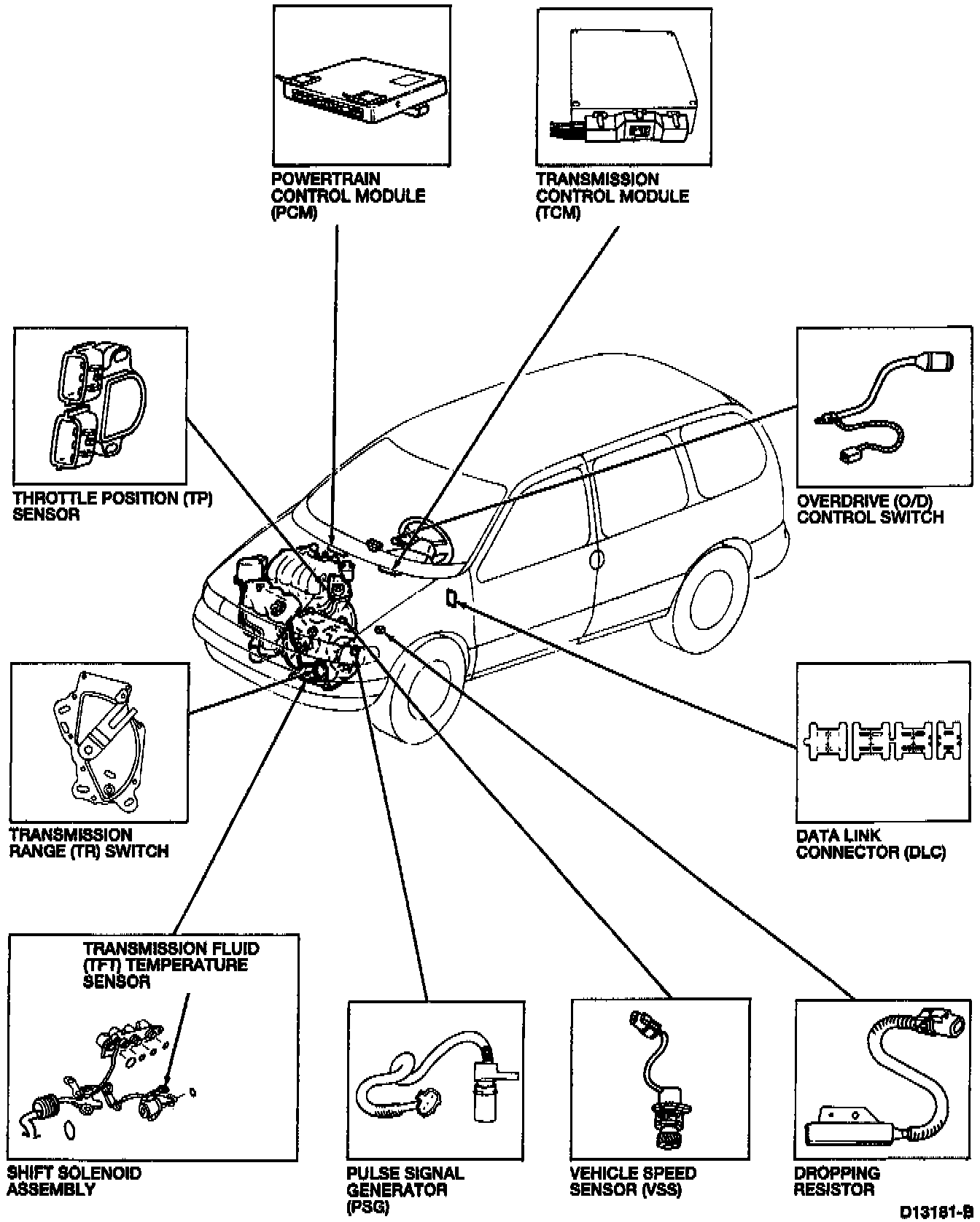 POWERTRAIN CONTROL MODULE (PCM)

TRANSMISSION CONTROL MODULE (TCM)

THROTTLE POSITION (TP) SENSOR

OVERDRIVE (O/D) CONTROL SWITCH

TRANSMISSION RANGE (TR) SWITCH

DATA LINK CONNECTOR (DLC)

TRANSMISSION FLUID (TFT) TEMPERATURE SENSOR

SHIFT SOLENOID ASSEMBLY

PULSE SIGNAL GENERATOR (PSG)

VEHICLE SPEED SENSOR (VSS)

DROPPING RESISTOR

D13181-B