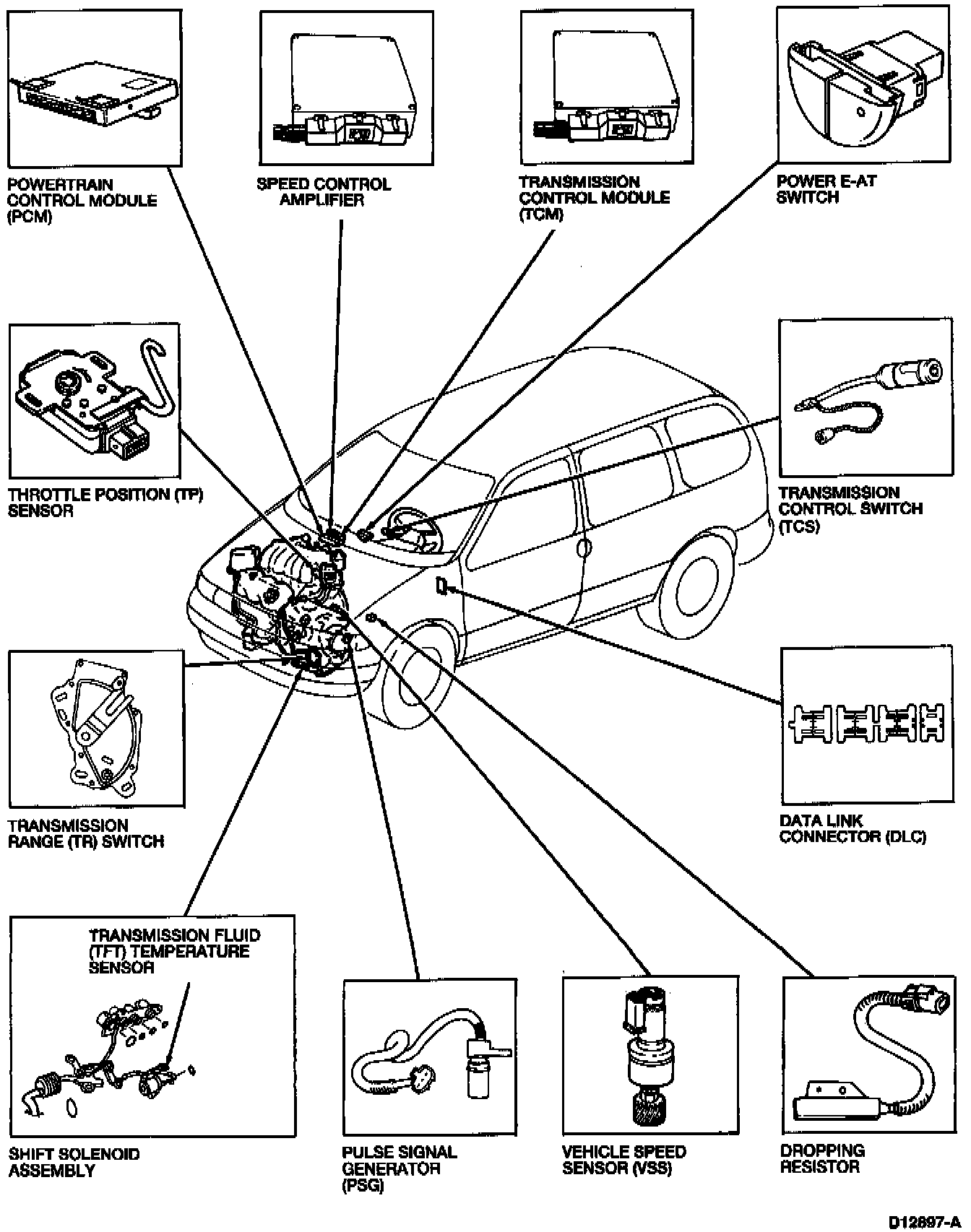 POWERTRAIN CONTROL MODULE (PCM)

SPEED CONTROL AMPLIFIER

TRANSMISSION CONTROL MODULE (TCM)

POWER E-AT SWITCH

THROTTLE POSITION (TP) SENSOR

TRANSMISSION CONTROL SWITCH (TCS)

TRANSMISSION RANGE (TR) SWITCH

DATA LINK CONNECTOR (DLC)

TRANSMISSION FLUID (TFT) TEMPERATURE SENSOR

SHIFT SOLENOID ASSEMBLY

PULSE SIGNAL GENERATOR (PSG)

VEHICLE SPEED SENSOR (VSS)

DROPPING RESISTOR

D12697-A