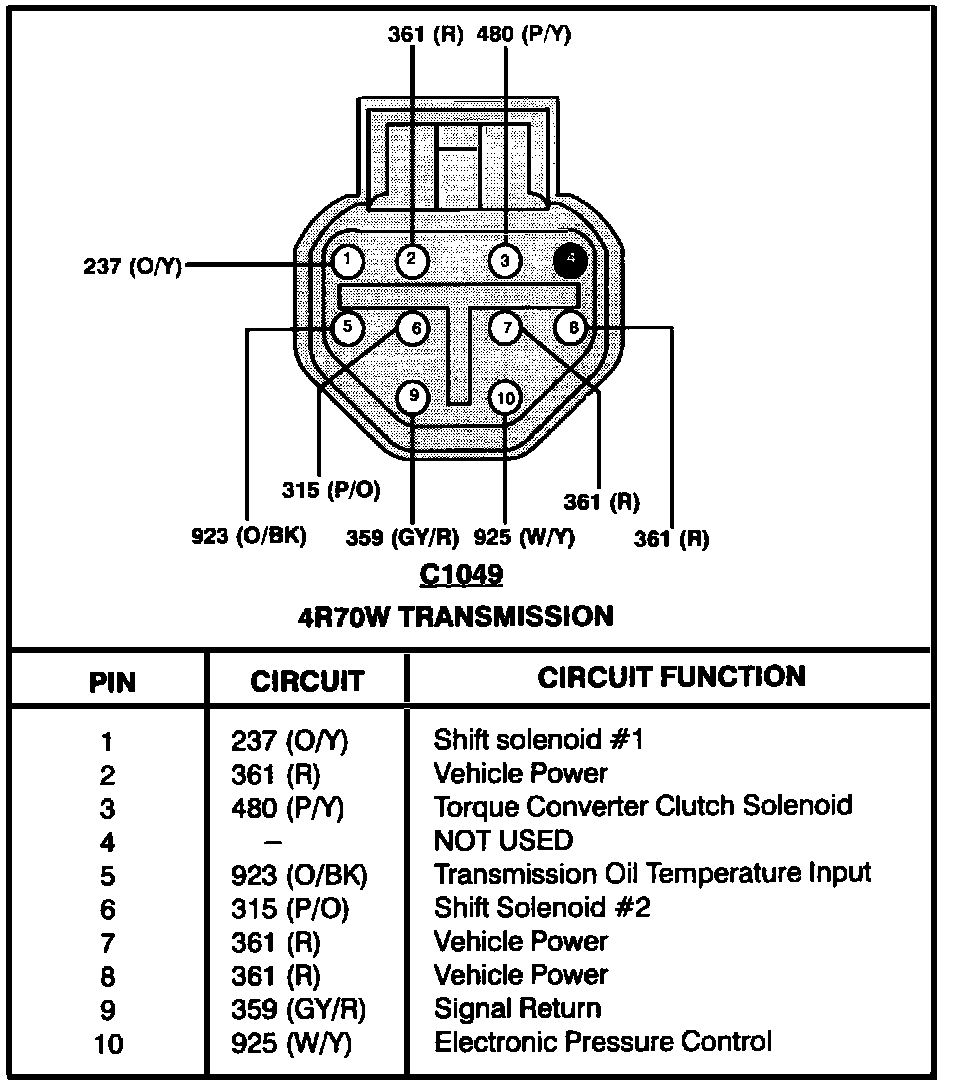 361 (R) 480 (P/Y)

237 (O/Y)

1 2 3 4

5 6 7 8

9 10

315 (P/O)

361 (R)

923 (O/BK) 359 (GY/R) 925 (W/Y) 361 (R)

C1049

4R70W TRANSMISSION

| PIN | CIRCUIT | CIRCUIT FUNCTION |
|---|---|---|
| 1 | 237 (O/Y) | Shift solenoid #1 |
| 2 | 361 (R) | Vehicle Power |
| 3 | 480 (P/Y) | Torque Converter Clutch Solenoid |
| 4 | – | NOT USED |
| 5 | 923 (O/BK) | Transmission Oil Temperature Input |
| 6 | 315 (P/O) | Shift Solenoid #2 |
| 7 | 361 (R) | Vehicle Power |
| 8 | 361 (R) | Vehicle Power |
| 9 | 359 (GY/R) | Signal Return |
| 10 | 925 (W/Y) | Electronic Pressure Control |