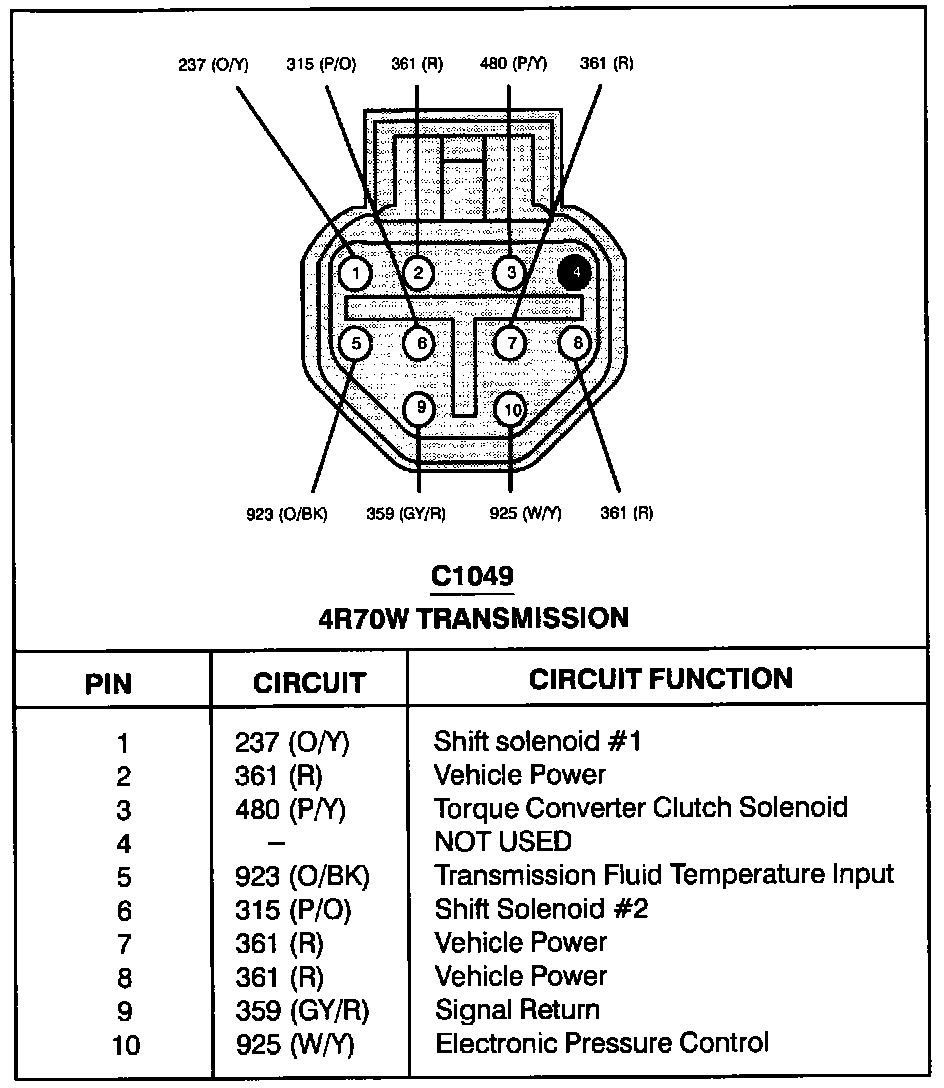 237 (O/Y) 315 (P/O) 361 (R) 480 (P/Y) 361 (R)

1 2 3 4
5 6 7 8
9 10

923 (O/BK) 359 (GY/R) 925 (W/Y) 361 (R)

C1049
4R70W TRANSMISSION

| PIN | CIRCUIT | CIRCUIT FUNCTION |
|---|---|---|
| 1 | 237 (O/Y) | Shift solenoid #1 |
| 2 | 361 (R) | Vehicle Power |
| 3 | 480 (P/Y) | Torque Converter Clutch Solenoid |
| 4 | – | NOT USED |
| 5 | 923 (O/BK) | Transmission Fluid Temperature Input |
| 6 | 315 (P/O) | Shift Solenoid #2 |
| 7 | 361 (R) | Vehicle Power |
| 8 | 361 (R) | Vehicle Power |
| 9 | 359 (GY/R) | Signal Return |
| 10 | 925 (W/Y) | Electronic Pressure Control |