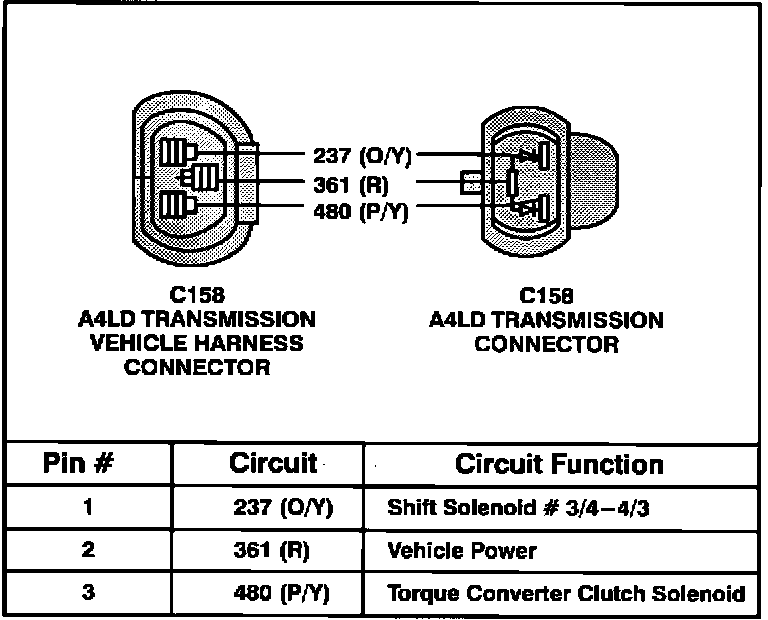 237 (O/Y)
361 (R)
480 (P/Y)

C158
A4LD TRANSMISSION
VEHICLE HARNESS
CONNECTOR

C158
A4LD TRANSMISSION
CONNECTOR

| Pin # | Circuit | Circuit Function |
|---|---|---|
| 1 | 237 (O/Y) | Shift Solenoid # 3/4–4/3 |
| 2 | 361 (R) | Vehicle Power |
| 3 | 480 (P/Y) | Torque Converter Clutch Solenoid |