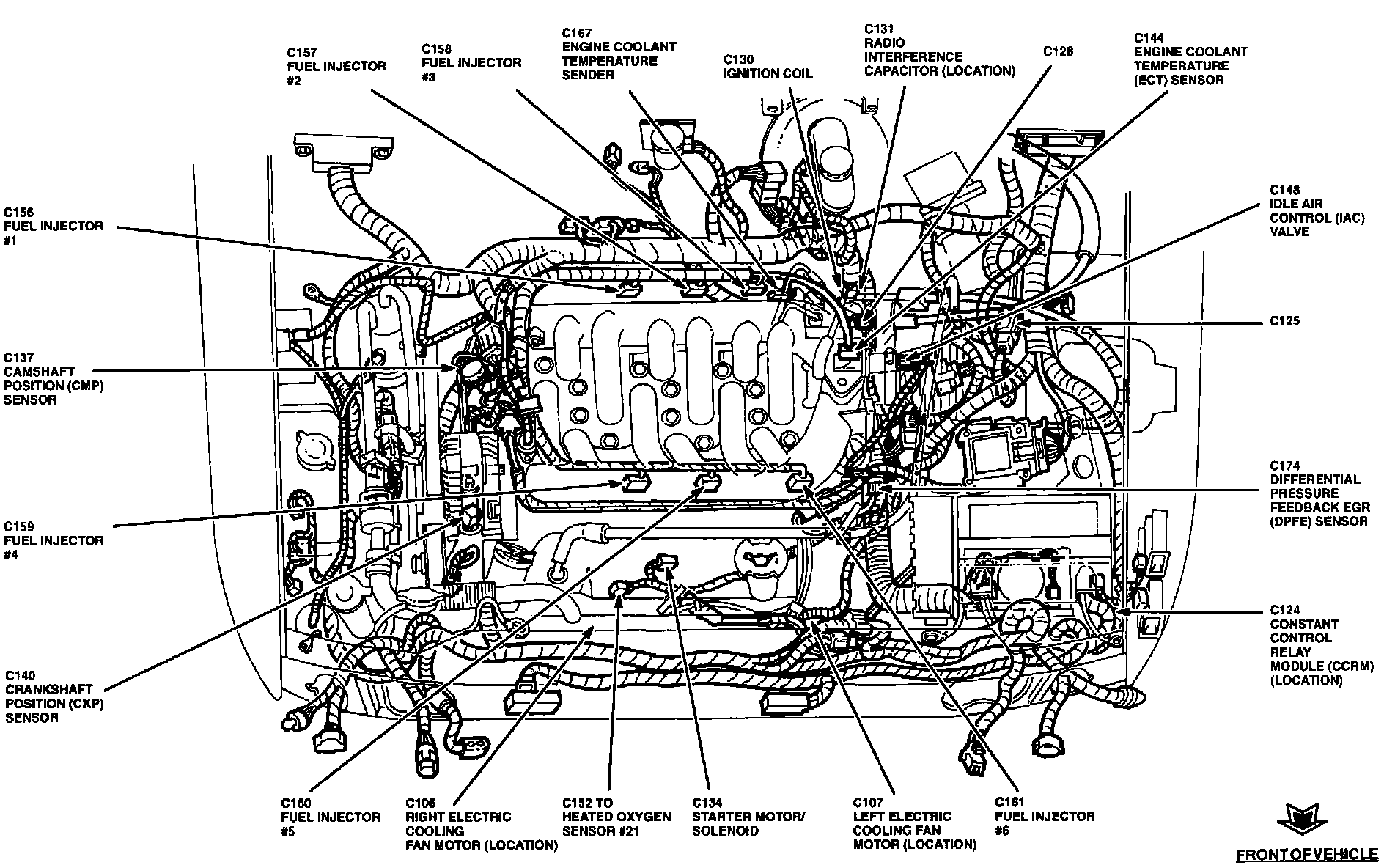 C157
FUEL INJECTOR
#2

C158
FUEL INJECTOR
#3

C167
ENGINE COOLANT
TEMPERATURE
SENDER

C130
IGNITION COIL

C131
RADIO
INTERFERENCE
CAPACITOR (LOCATION)

C128

C144
ENGINE COOLANT
TEMPERATURE
(ECT) SENSOR

C156
FUEL INJECTOR
#1

C148
IDLE AIR
CONTROL (IAC)
VALVE

C125

C137
CAMSHAFT
POSITION (CMP)
SENSOR

C174
DIFFERENTIAL
PRESSURE
FEEDBACK EGR
(DPFE) SENSOR

C159
FUEL INJECTOR
#4

C124
CONSTANT
CONTROL
RELAY
MODULE (CCRM)
(LOCATION)

C140
CRANKSHAFT
POSITION (CKP)
SENSOR

C160
FUEL INJECTOR
#5

C106
RIGHT ELECTRIC
COOLING
FAN MOTOR (LOCATION)

C152 TO
HEATED OXYGEN
SENSOR #21

C134
STARTER MOTOR/
SOLENOID

C107
LEFT ELECTRIC
COOLING FAN
MOTOR (LOCATION)

C161
FUEL INJECTOR
#6

FRONT OF VEHICLE