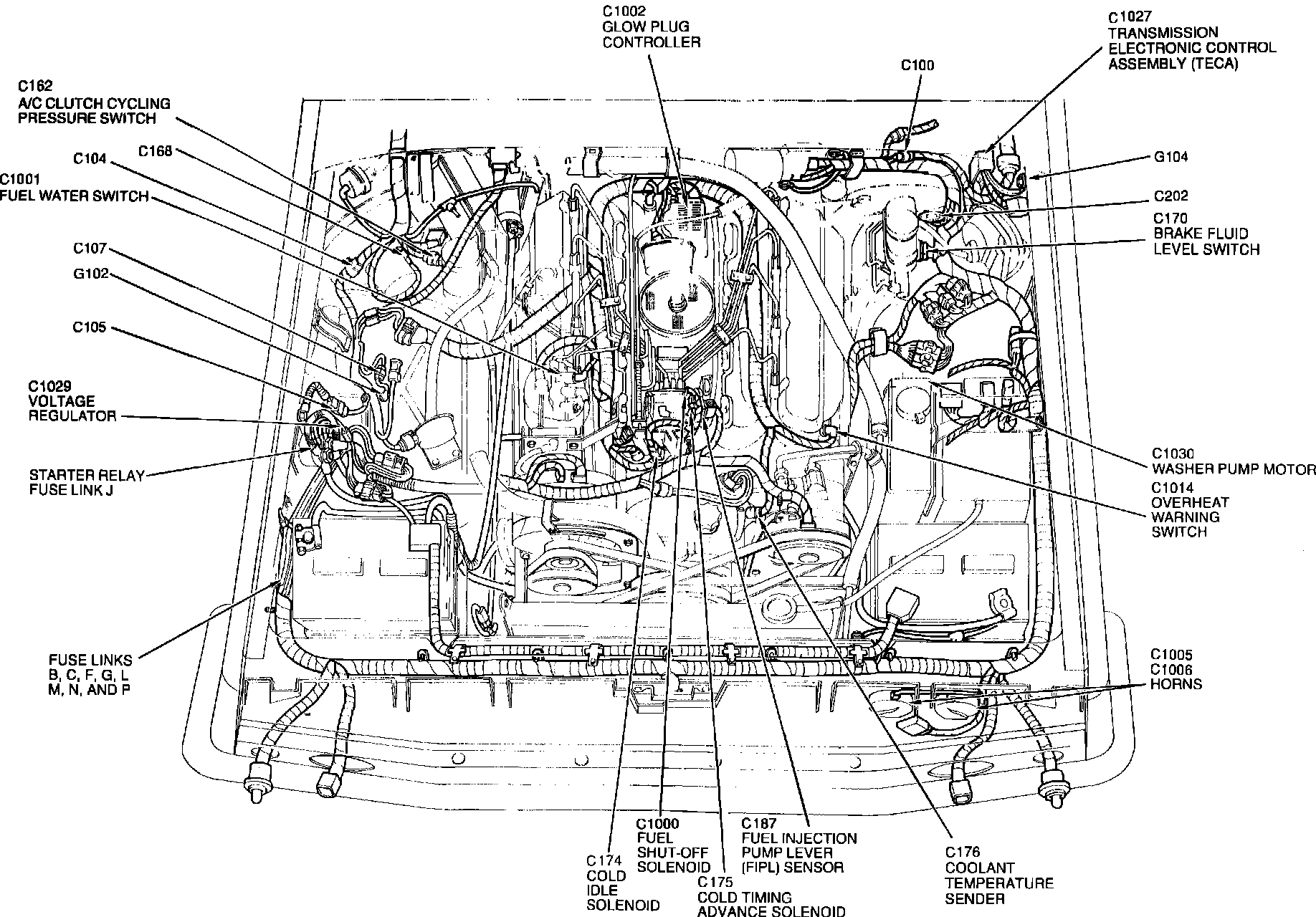 C1002
GLOW PLUG
CONTROLLER

C1027
TRANSMISSION
ELECTRONIC CONTROL
ASSEMBLY (TECA)

C100

C162
A/C CLUTCH CYCLING
PRESSURE SWITCH

C168

C104

C1001
FUEL WATER SWITCH

G104

C202

C170
BRAKE FLUID
LEVEL SWITCH

C107

G102

C105

C1029
VOLTAGE
REGULATOR

STARTER RELAY
FUSE LINK J

C1030
WASHER PUMP MOTOR

C1014
OVERHEAT
WARNING
SWITCH

FUSE LINKS
B, C, F, G, L
M, N, AND P

C1005
C1006
HORNS

C174
COLD
IDLE
SOLENOID

C1000
FUEL
SHUT-OFF
SOLENOID

C175
COLD TIMING
ADVANCE SOLENOID

C187
FUEL INJECTION
PUMP LEVER
(FIPL) SENSOR

C176
COOLANT
TEMPERATURE
SENDER