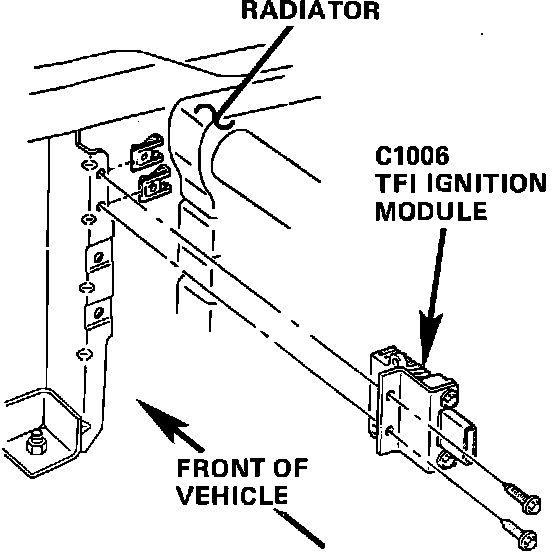 RADIATOR

C1006
TFI IGNITION
MODULE

FRONT OF
VEHICLE