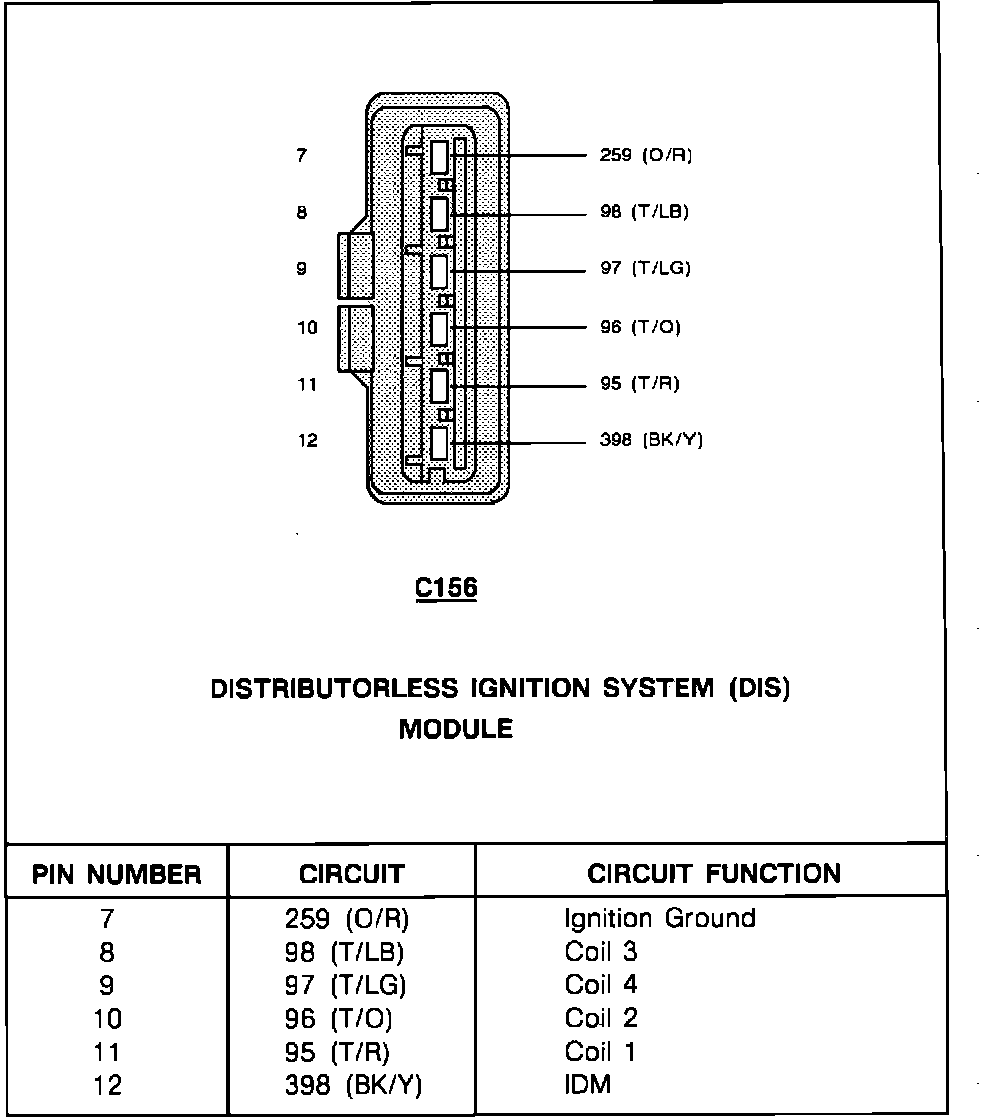 7
8
9
10
11
12

259 (O/R)
98 (T/LB)
97 (T/LG)
96 (T/O)
95 (T/R)
398 (BK/Y)

C156

DISTRIBUTORLESS IGNITION SYSTEM (DIS) MODULE

| PIN NUMBER | CIRCUIT | CIRCUIT FUNCTION |
|---|---|---|
| 7 | 259 (O/R) | Ignition Ground |
| 8 | 98 (T/LB) | Coil 3 |
| 9 | 97 (T/LG) | Coil 4 |
| 10 | 96 (T/O) | Coil 2 |
| 11 | 95 (T/R) | Coil 1 |
| 12 | 398 (BK/Y) | IDM |