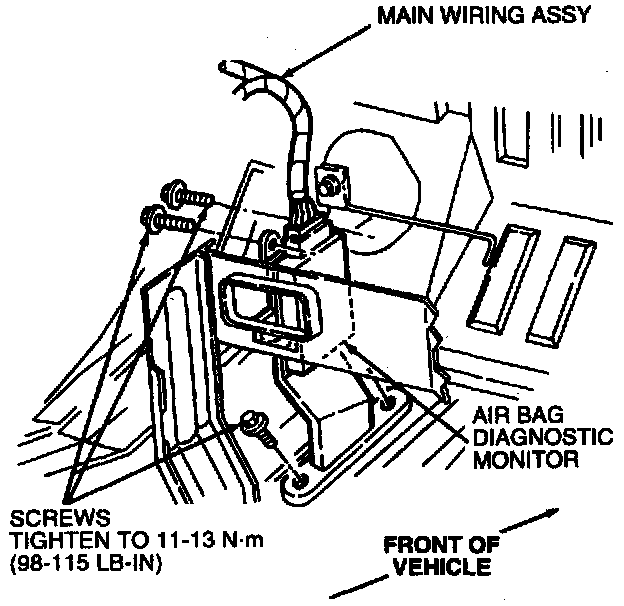 MAIN WIRING ASSY

AIR BAG DIAGNOSTIC MONITOR

SCREWS TIGHTEN TO 11-13 N·m (98-115 LB-IN)

FRONT OF VEHICLE