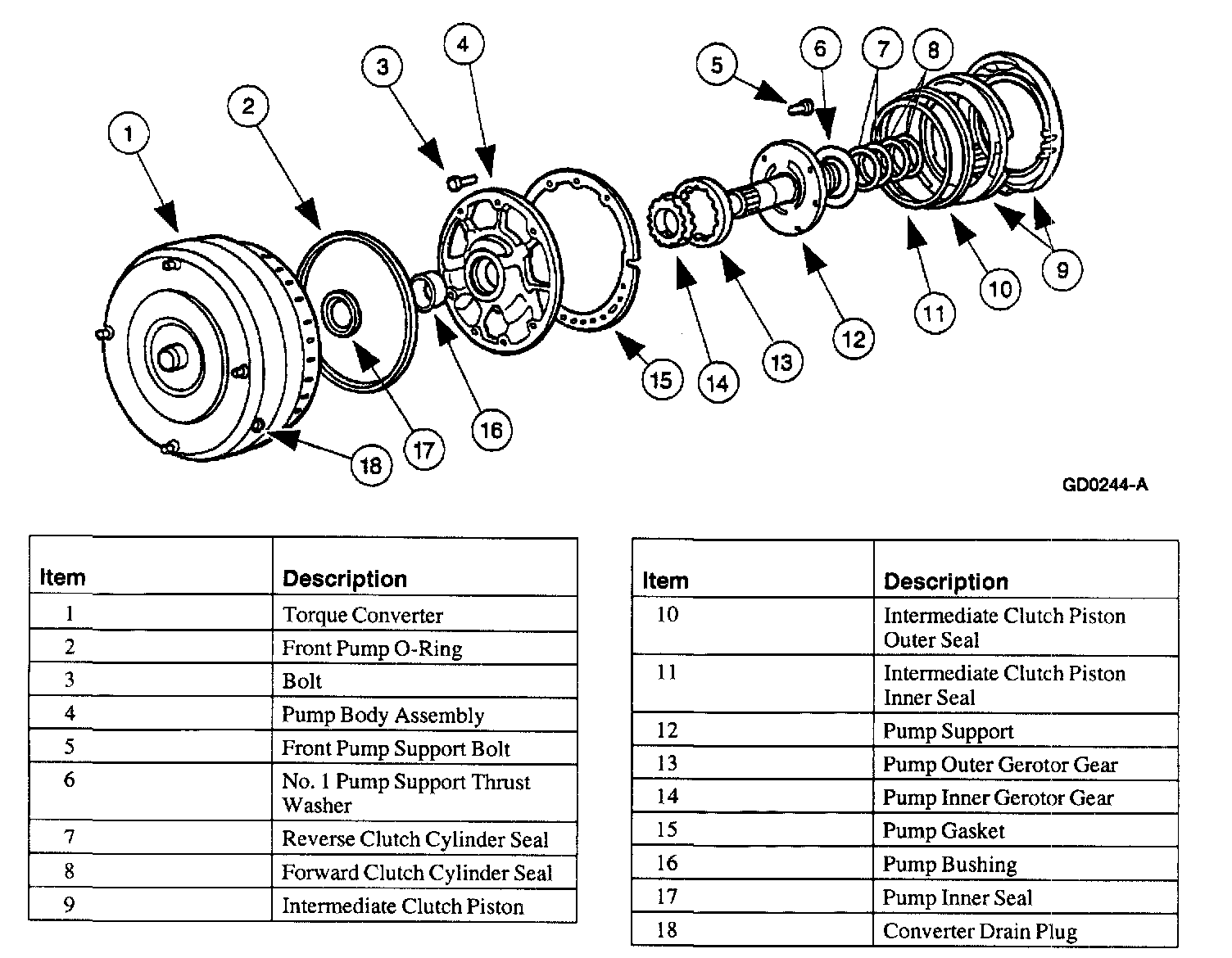 1 2 3 4 5 6 7 8 9 10 11 12 13 14 15 16 17 18

GD0244-A

| Item | Description |
|---|---|
| 1 | Torque Converter |
| 2 | Front Pump O-Ring |
| 3 | Bolt |
| 4 | Pump Body Assembly |
| 5 | Front Pump Support Bolt |
| 6 | No. 1 Pump Support Thrust Washer |
| 7 | Reverse Clutch Cylinder Seal |
| 8 | Forward Clutch Cylinder Seal |
| 9 | Intermediate Clutch Piston |

| Item | Description |
|---|---|
| 10 | Intermediate Clutch Piston Outer Seal |
| 11 | Intermediate Clutch Piston Inner Seal |
| 12 | Pump Support |
| 13 | Pump Outer Gerotor Gear |
| 14 | Pump Inner Gerotor Gear |
| 15 | Pump Gasket |
| 16 | Pump Bushing |
| 17 | Pump Inner Seal |
| 18 | Converter Drain Plug |