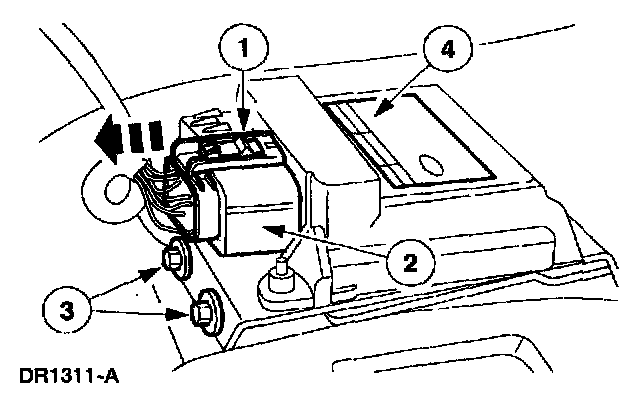 1
4
2
3
DR1311-A