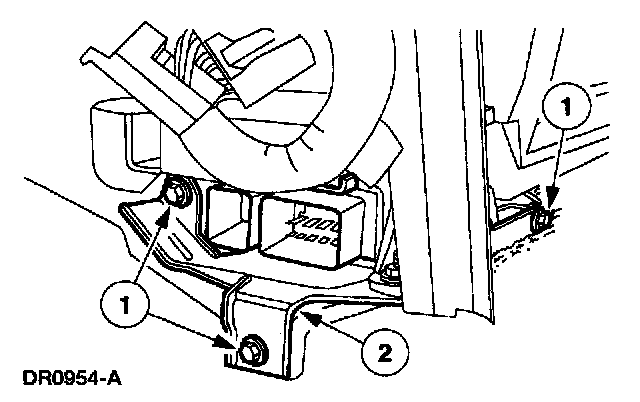 1
1
2
DR0954-A