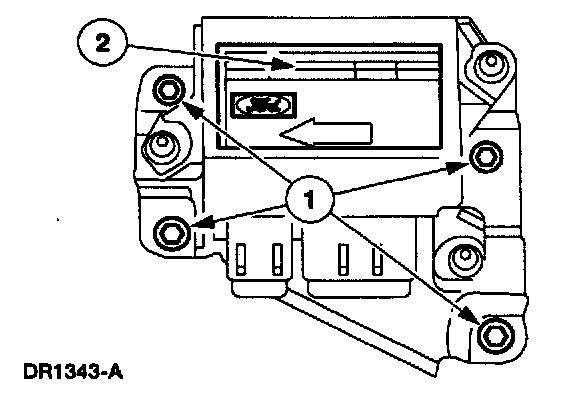 2

1

DR1343-A