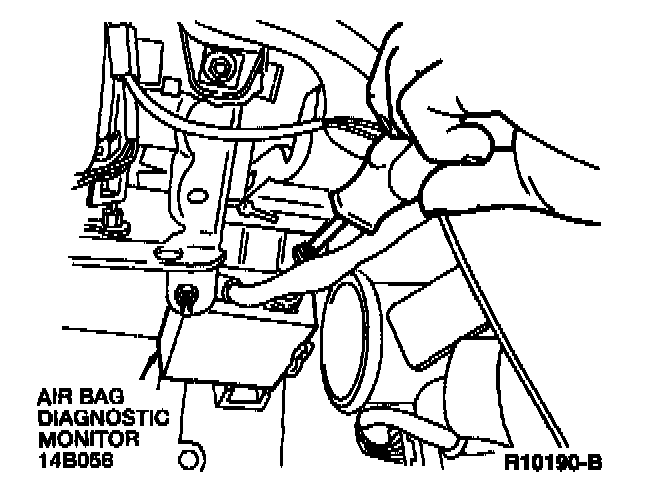 AIR BAG DIAGNOSTIC MONITOR 14B056

R10190-B